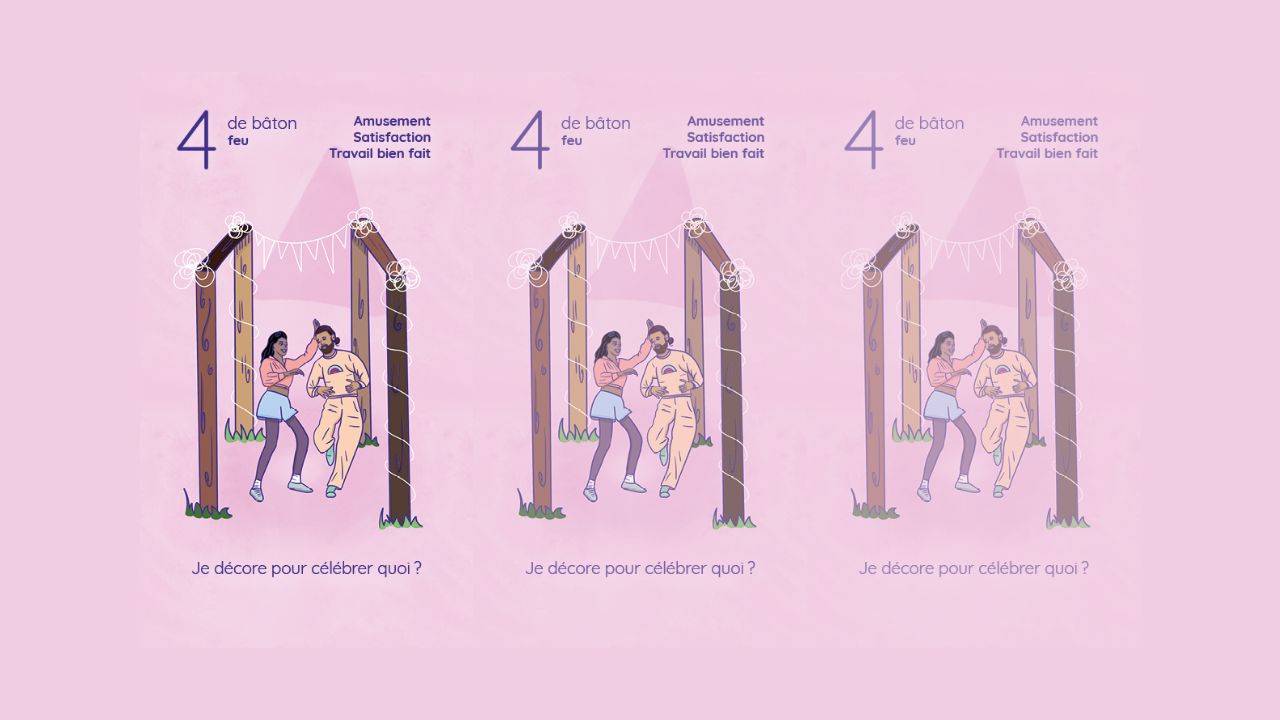 4 de bâton
feu

Amusement
Satisfaction
Travail bien fait

Je décore pour célébrer quoi ?

4 de bâton
feu

Amusement
Satisfaction
Travail bien fait

Je décore pour célébrer quoi ?

4 de bâton
feu

Amusement
Satisfaction
Travail bien fait

Je décore pour célébrer quoi ?