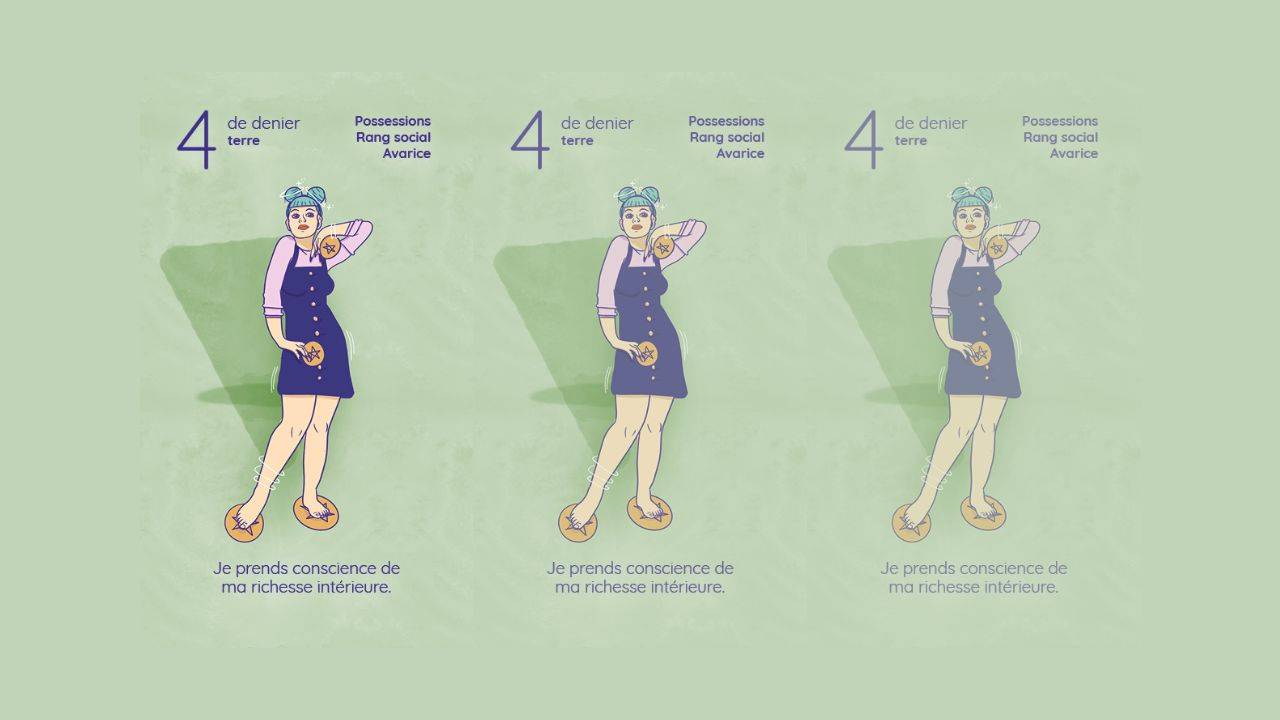 4 de denier
terre

Possessions
Rang social
Avarice

Je prends conscience de ma richesse intérieure.

4 de denier
terre

Possessions
Rang social
Avarice

Je prends conscience de ma richesse intérieure.

4 de denier
terre

Possessions
Rang social
Avarice

Je prends conscience de ma richesse intérieure.