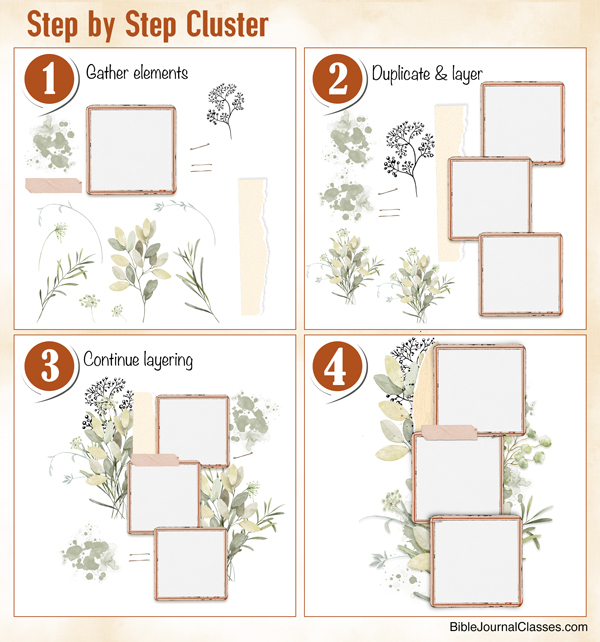 Step by Step Cluster

1 Gather elements

2 Duplicate & layer

3 Continue layering

4

BibleJournalClasses.com