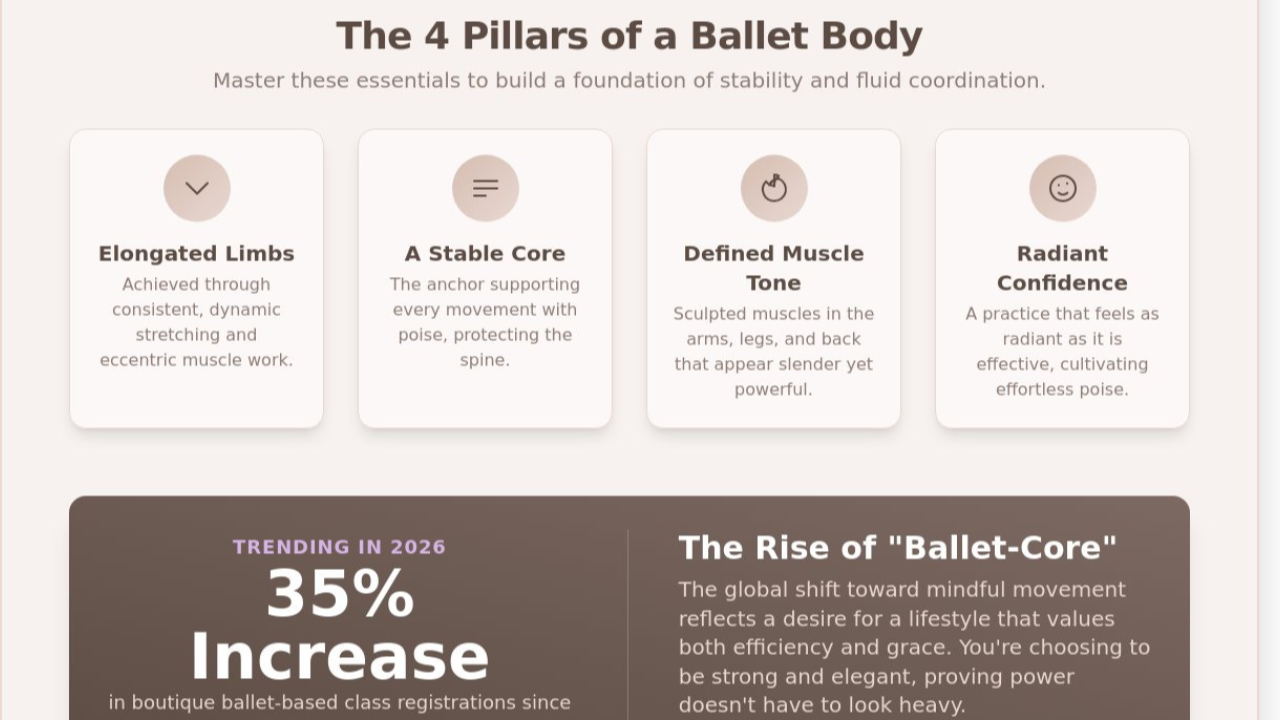 The 4 Pillars of a Ballet Body

Master these essentials to build a foundation of stability and fluid coordination.

Elongated Limbs
Achieved through consistent, dynamic stretching and eccentric muscle work.

A Stable Core
The anchor supporting every movement with poise, protecting the spine.

Defined Muscle Tone
Sculpted muscles in the arms, legs, and back that appear slender yet powerful.

Radiant Confidence
A practice that feels as radiant as it is effective, cultivating effortless poise.

TRENDING IN 2026
35% Increase
in boutique ballet-based class registrations since

The Rise of "Ballet-Core"
The global shift toward mindful movement reflects a desire for a lifestyle that values both efficiency and grace. You're choosing to be strong and elegant, proving power doesn't have to look heavy.