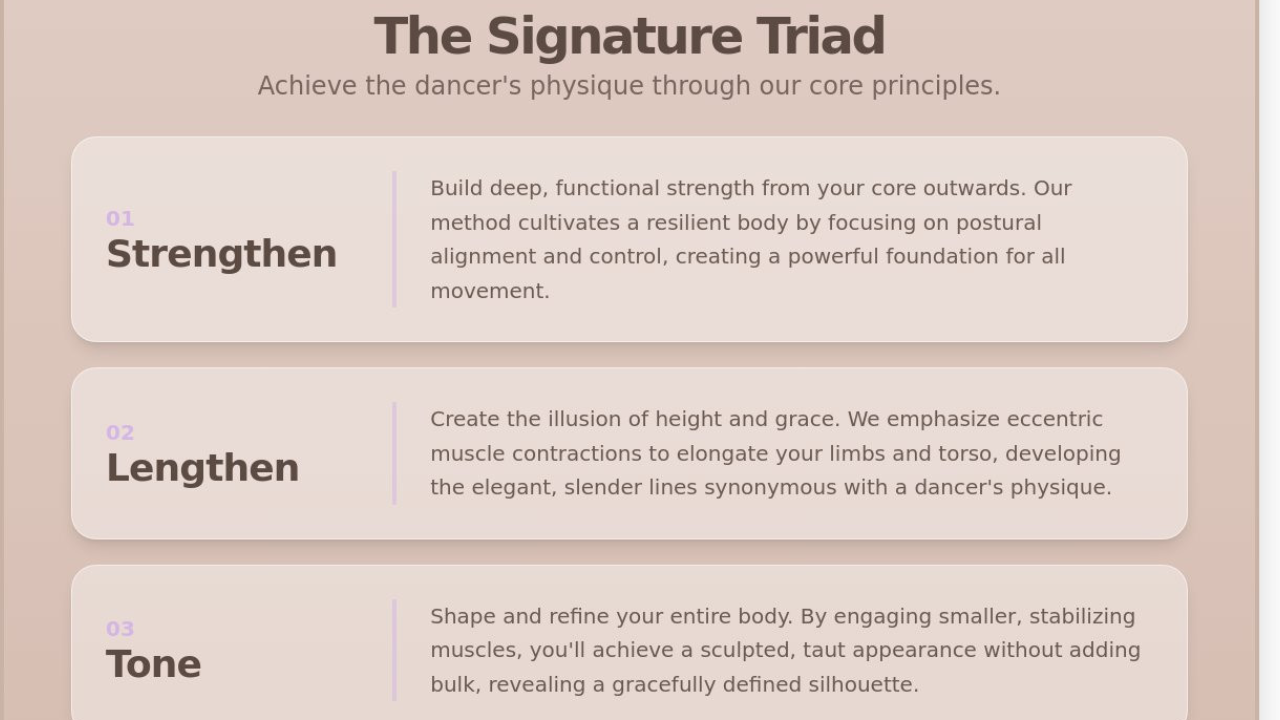 The Signature Triad

Achieve the dancer's physique through our core principles.

01
Strengthen

Build deep, functional strength from your core outwards. Our method cultivates a resilient body by focusing on postural alignment and control, creating a powerful foundation for all movement.

02
Lengthen

Create the illusion of height and grace. We emphasize eccentric muscle contractions to elongate your limbs and torso, developing the elegant, slender lines synonymous with a dancer's physique.

03
Tone

Shape and refine your entire body. By engaging smaller, stabilizing muscles, you'll achieve a sculpted, taut appearance without adding bulk, revealing a gracefully defined silhouette.