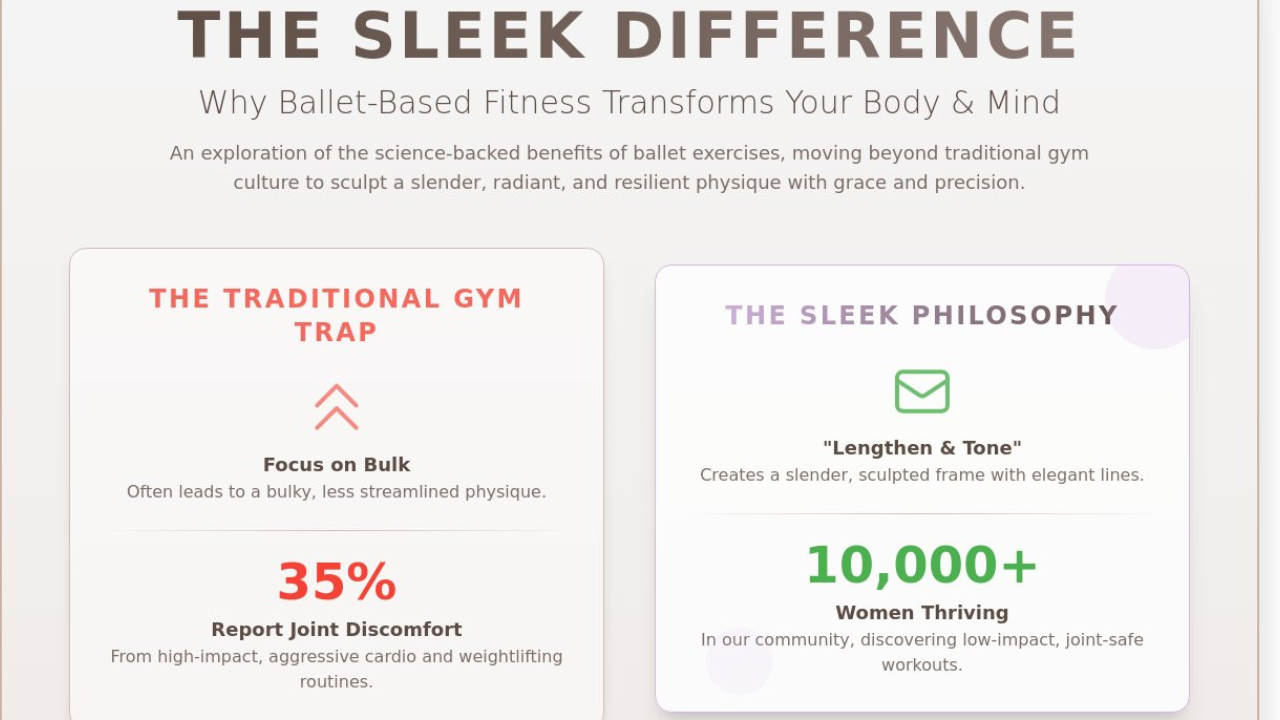 THE SLEEK DIFFERENCE

Why Ballet-Based Fitness Transforms Your Body & Mind

An exploration of the science-backed benefits of ballet exercises, moving beyond traditional gym culture to sculpt a slender, radiant, and resilient physique with grace and precision.

THE TRADITIONAL GYM TRAP

Focus on Bulk
Often leads to a bulky, less streamlined physique.

35%
Report Joint Discomfort
From high-impact, aggressive cardio and weightlifting routines.

THE SLEEK PHILOSOPHY

"Lengthen & Tone"
Creates a slender, sculpted frame with elegant lines.

10,000+
Women Thriving
In our community, discovering low-impact, joint-safe workouts.