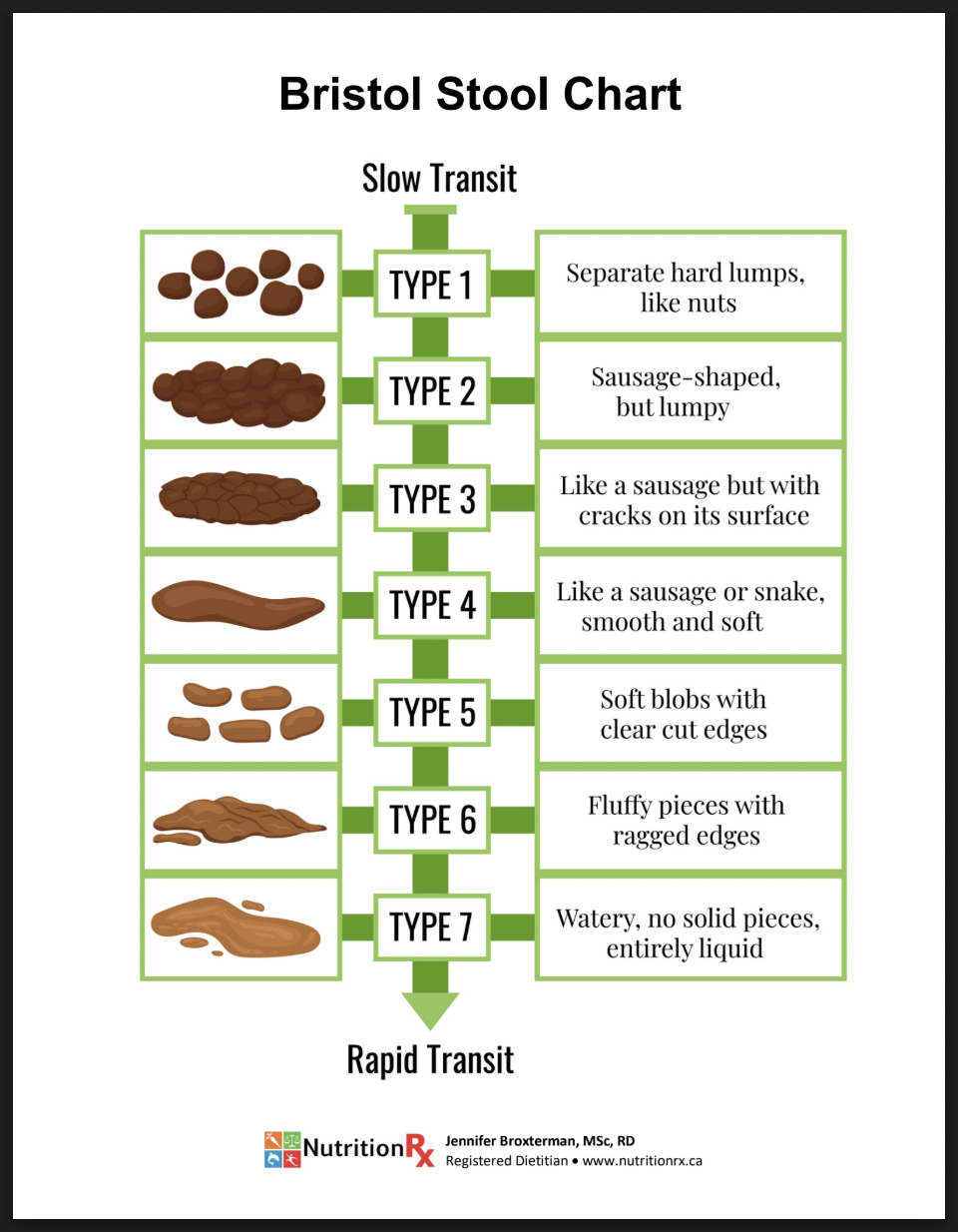 Bristol Stool Chart

Slow Transit

TYPE 1

Separate hard lumps, like nuts

TYPE 2

Sausage-shaped, but lumpy

TYPE 3

Like a sausage but with cracks on its surface

TYPE 4

Like a sausage or snake, smooth and soft

TYPE 5

Soft blobs with clear cut edges

TYPE 6

Fluffy pieces with ragged edges

TYPE 7

Watery, no solid pieces, entirely liquid

Rapid Transit

NutritionRx

Jennifer Broxterman, MSc, RD
Registered Dietitian • www.nutritionrx.ca