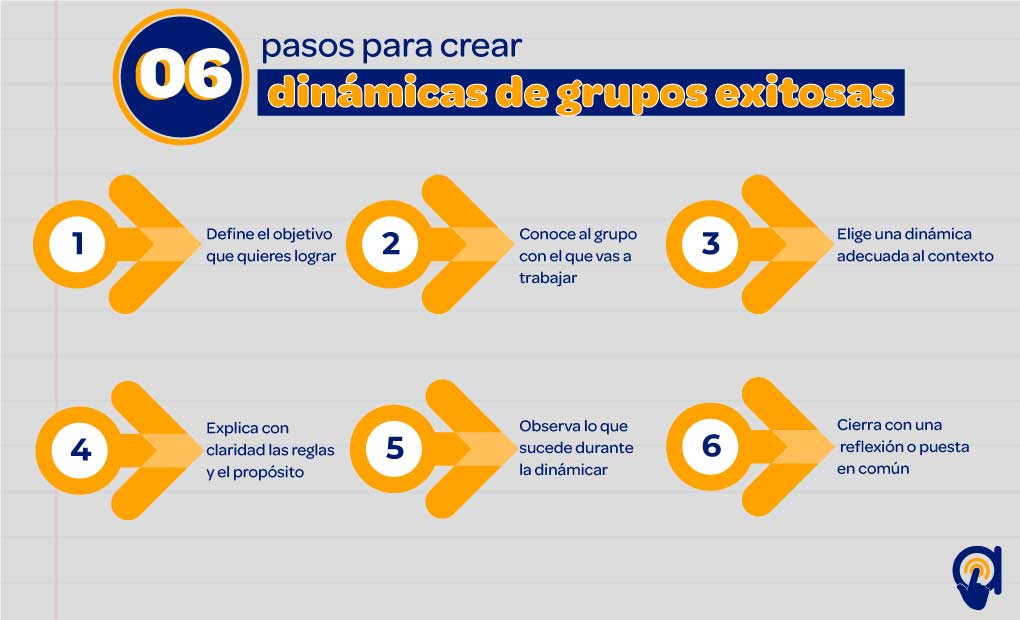 06 pasos para crear
dinámicas de grupos exitosas

1 Define el objetivo que quieres lograr

2 Conoce al grupo con el que vas a trabajar

3 Elige una dinámica adecuada al contexto

4 Explica con claridad las reglas y el propósito

5 Observa lo que sucede durante la dinámicar

6 Cierra con una reflexión o puesta en común