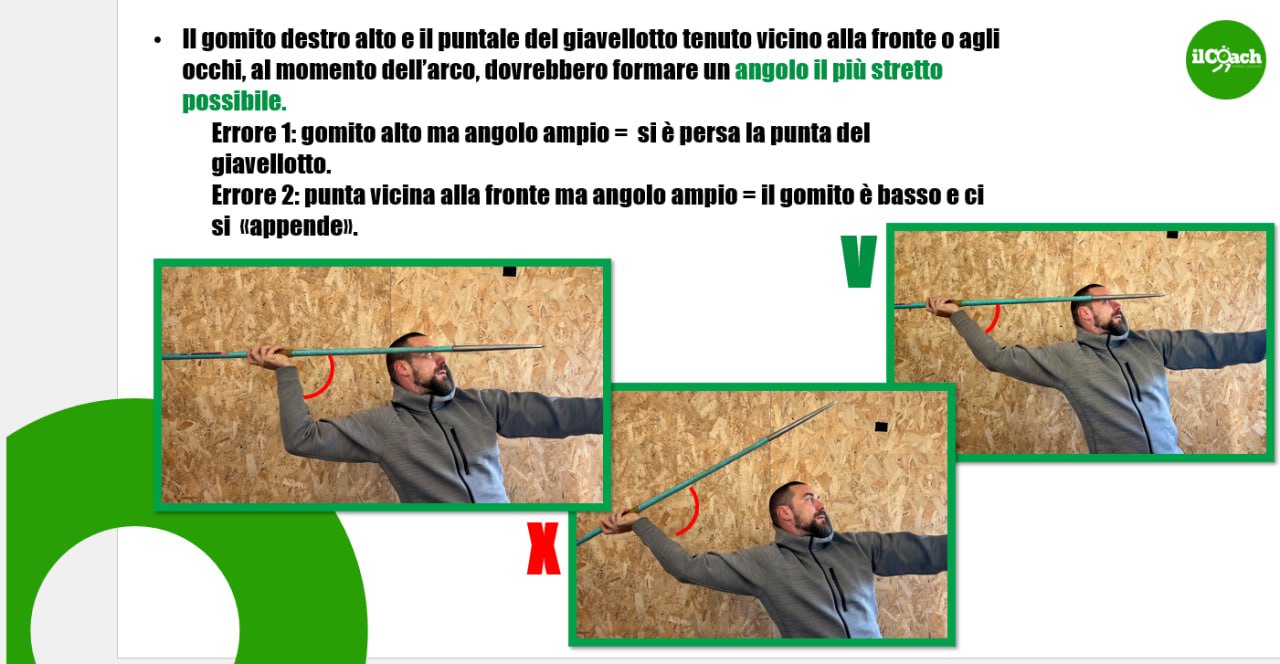 • Il gomito destro alto e il puntale del giavellotto tenuto vicino alla fronte o agli occhi, al momento dell'arco, dovrebbero formare un angolo il più stretto possibile.

Errore 1: gomito alto ma angolo ampio = si è persa la punta del giavellotto.

Errore 2: punta vicina alla fronte ma angolo ampio = il gomito è basso e ci si «appende».

ilCoach

V

X