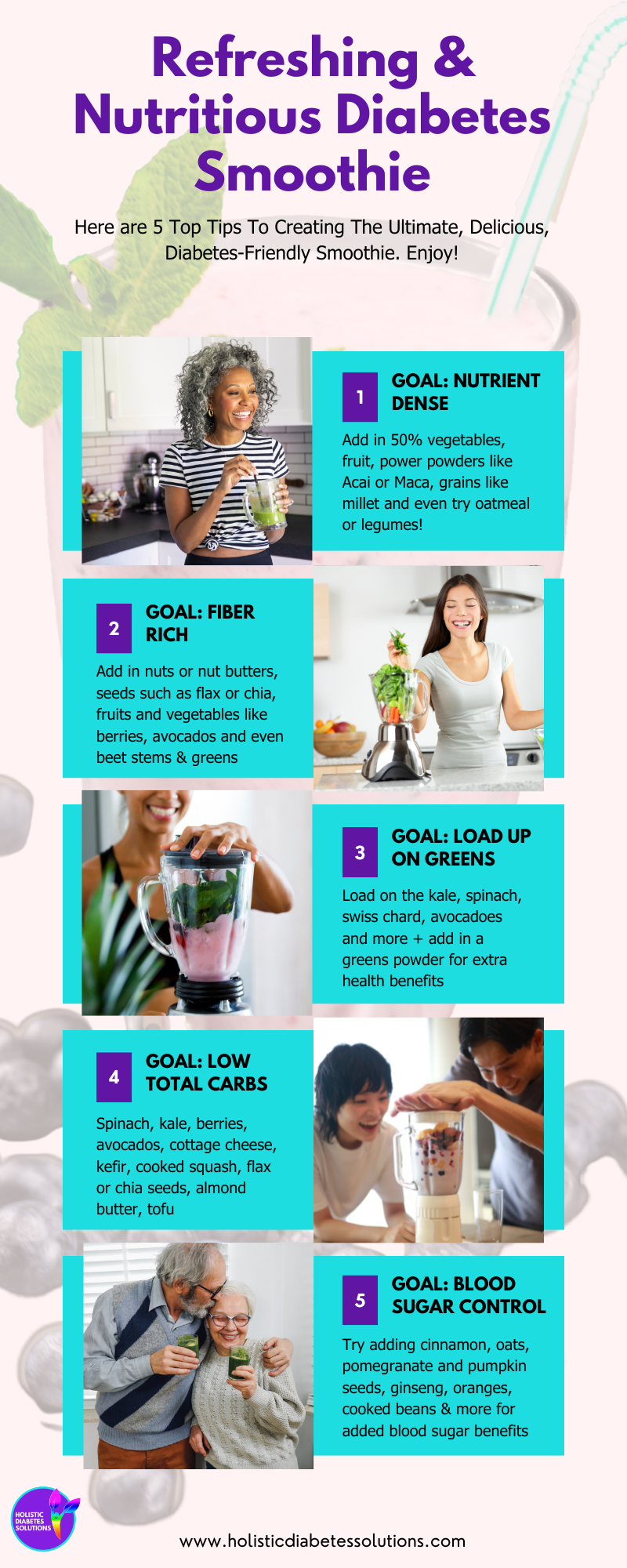 Refreshing & Nutritious Diabetes Smoothie

Here are 5 Top Tips To Creating The Ultimate, Delicious, Diabetes-Friendly Smoothie. Enjoy!

1

GOAL: NUTRIENT DENSE

Add in 50% vegetables, fruit, power powders like Acai or Maca, grains like millet and even try oatmeal or legumes!

2

GOAL: FIBER RICH

Add in nuts or nut butters, seeds such as flax or chia, fruits and vegetables like berries, avocados and even beet stems & greens

3

GOAL: LOAD UP ON GREENS

Load on the kale, spinach, swiss chard, avocadoes and more + add in a greens powder for extra health benefits

4

GOAL: LOW TOTAL CARBS

Spinach, kale, berries, avocados, cottage cheese, kefir, cooked squash, flax or chia seeds, almond butter, tofu

5

GOAL: BLOOD SUGAR CONTROL

Try adding cinnamon, oats, pomegranate and pumpkin seeds, ginseng, oranges, cooked beans & more for added blood sugar benefits

HOLISTIC DIABETES SOLUTIONS

www.holisticdiabetessolutions.com