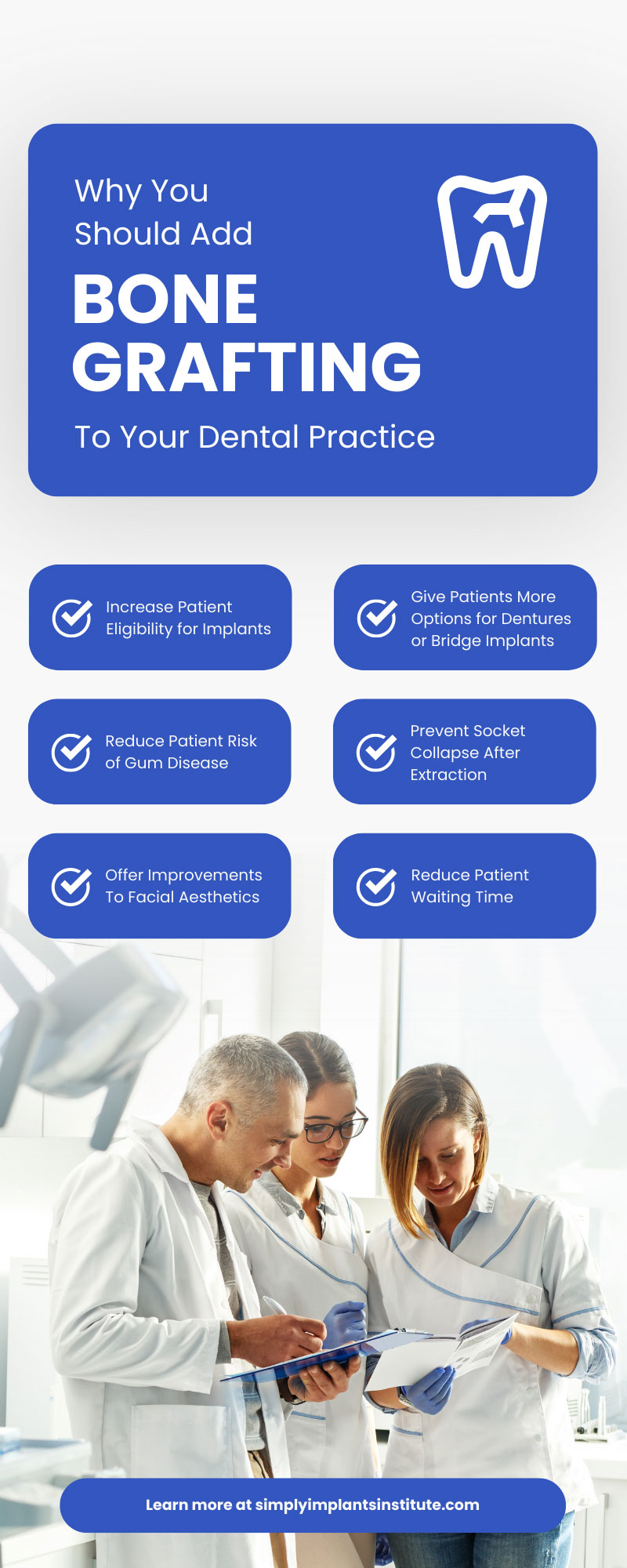 Why You Should Add

BONE GRAFTING

To Your Dental Practice

Increase Patient Eligibility for Implants

Give Patients More Options for Dentures or Bridge Implants

Reduce Patient Risk of Gum Disease

Prevent Socket Collapse After Extraction

Offer Improvements To Facial Aesthetics

Reduce Patient Waiting Time

Learn more at simplyimplantsinstitute.com