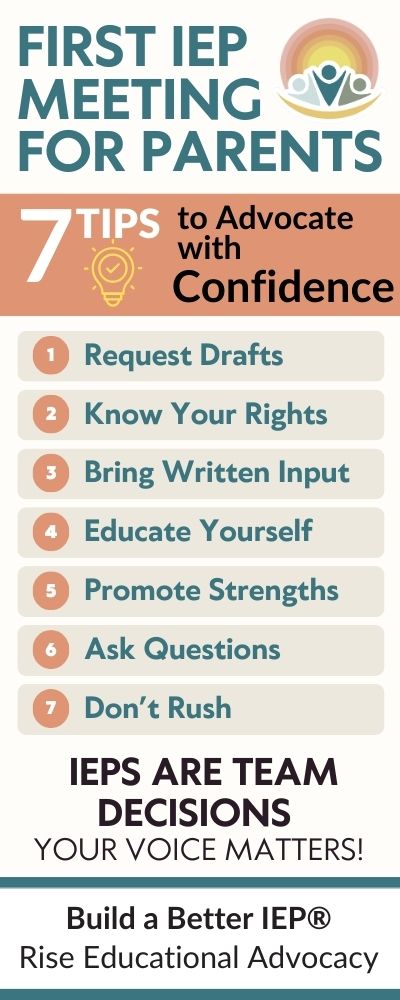 FIRST IEP MEETING FOR PARENTS

7 TIPS to Advocate with Confidence

1 Request Drafts
2 Know Your Rights
3 Bring Written Input
4 Educate Yourself
5 Promote Strengths
6 Ask Questions
7 Don't Rush

IEPS ARE TEAM DECISIONS
YOUR VOICE MATTERS!

Build a Better IEP®
Rise Educational Advocacy