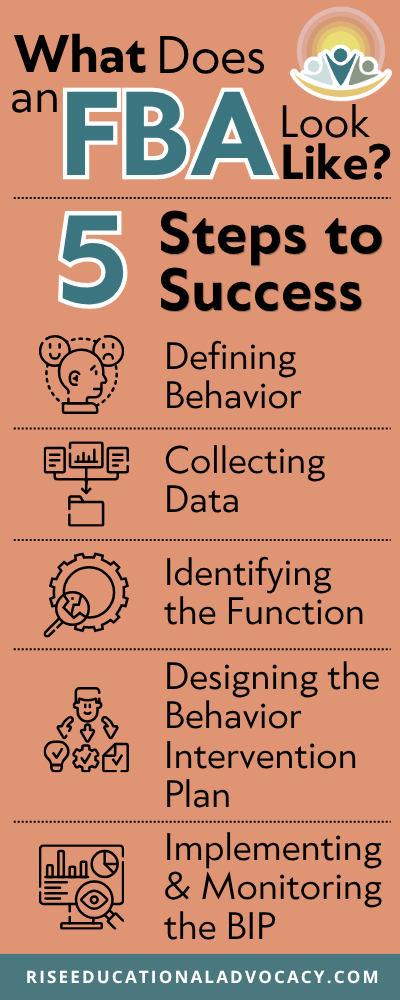 What Does an FBA Look Like?

5 Steps to Success

Defining Behavior

Collecting Data

Identifying the Function

Designing the Behavior Intervention Plan

Implementing & Monitoring the BIP

RISEEDUCATIONALADVOCACY.COM