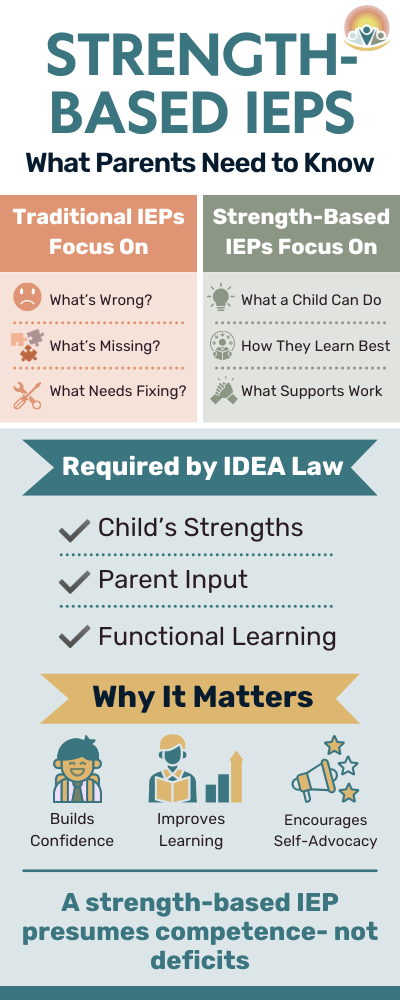 STRENGTH-BASED IEPS

What Parents Need to Know

Traditional IEPs Focus On

What's Wrong?

What's Missing?

What Needs Fixing?

Strength-Based IEPs Focus On

What a Child Can Do

How They Learn Best

What Supports Work

Required by IDEA Law

Child's Strengths

Parent Input

Functional Learning

Why It Matters

Builds Confidence

Improves Learning

Encourages Self-Advocacy

A strength-based IEP presumes competence- not deficits