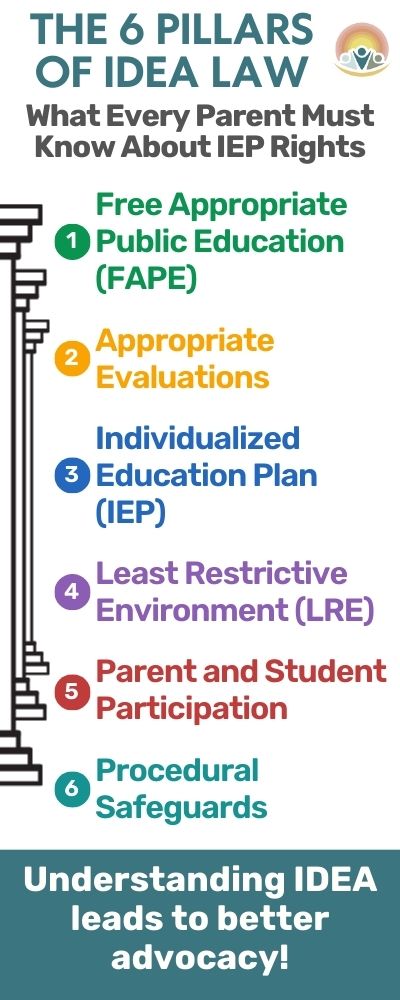 THE 6 PILLARS OF IDEA LAW

What Every Parent Must Know About IEP Rights

1 Free Appropriate Public Education (FAPE)

2 Appropriate Evaluations

3 Individualized Education Plan (IEP)

4 Least Restrictive Environment (LRE)

5 Parent and Student Participation

6 Procedural Safeguards

Understanding IDEA leads to better advocacy!