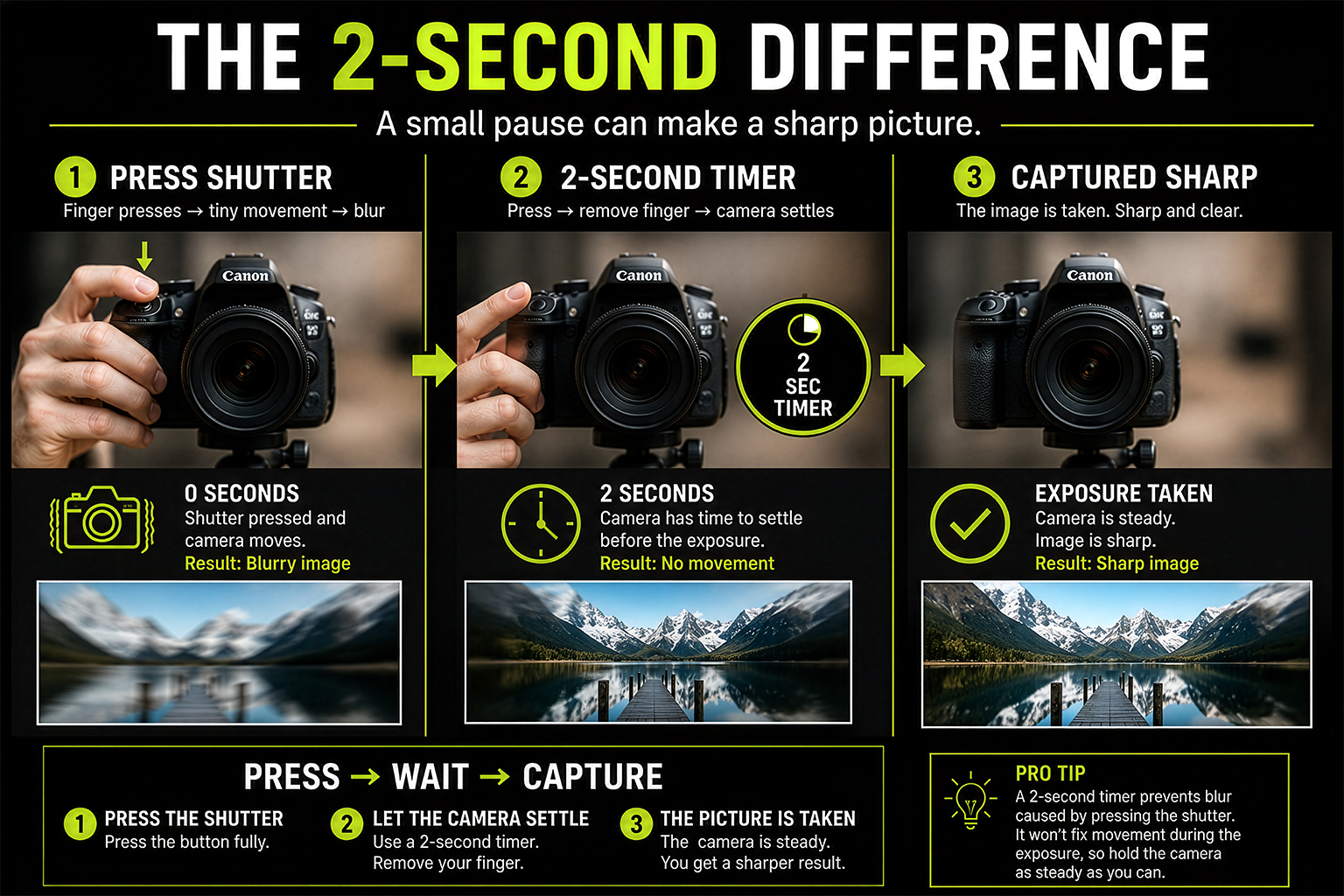 THE 2-SECOND DIFFERENCE

A small pause can make a sharp picture.

1 PRESS SHUTTER
Finger presses → tiny movement → blur

Canon

0 SECONDS
Shutter pressed and camera moves.
Result: Blurry image

2 2-SECOND TIMER
Press → remove finger → camera settles

Canon

2 SEC TIMER

2 SECONDS
Camera has time to settle before the exposure.
Result: No movement

3 CAPTURED SHARP
The image is taken. Sharp and clear.

Canon

EXPOSURE TAKEN
Camera is steady.
Image is sharp.
Result: Sharp image

PRESS → WAIT → CAPTURE

1 PRESS THE SHUTTER
Press the button fully.

2 LET THE CAMERA SETTLE
Use a 2-second timer.
Remove your finger.

3 THE PICTURE IS TAKEN
The camera is steady.
You get a sharper result.

PRO TIP
A 2-second timer prevents blur caused by pressing the shutter. It won't fix movement during the exposure, so hold the camera as steady as you can.