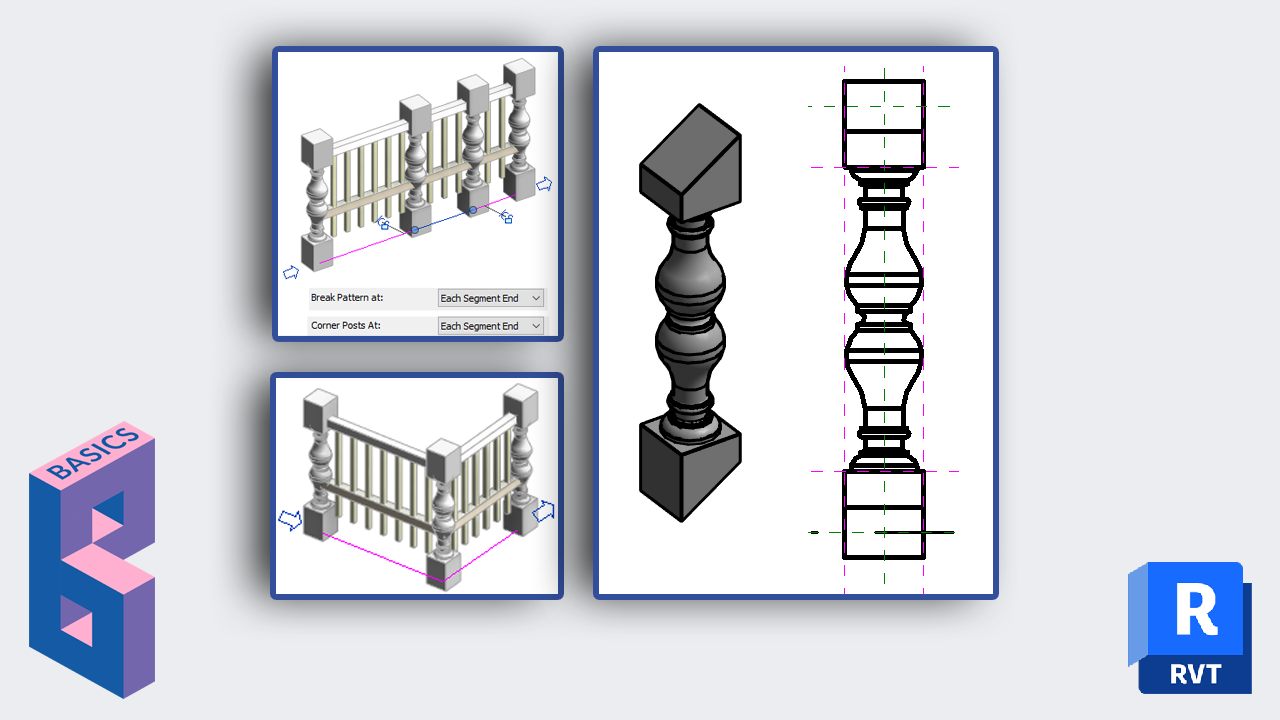 Break Pattern at: Each Segment End

Corner Posts At: Each Segment End

BASICS

R
RVT