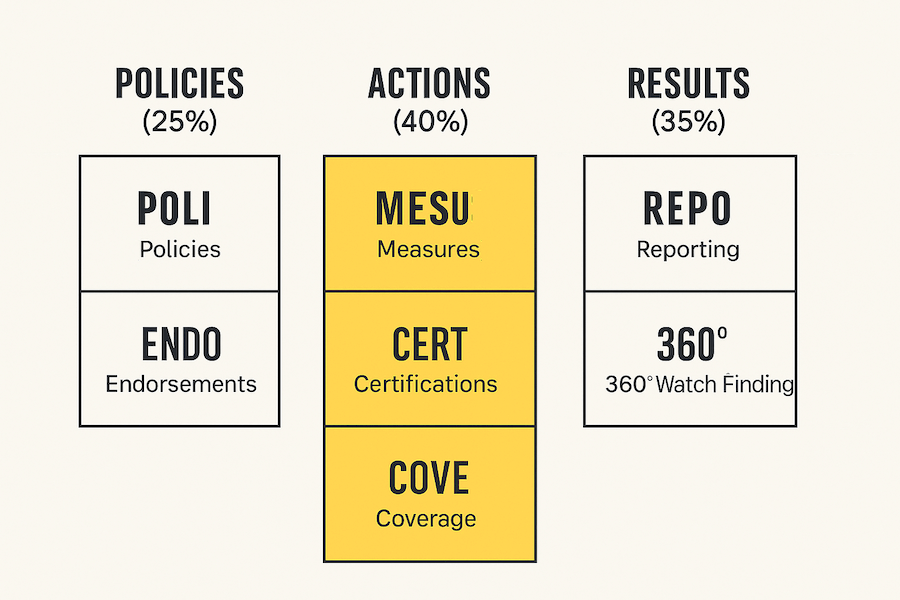 POLICIES
(25%)

POLI
Policies

ENDO
Endorsements

ACTIONS
(40%)

MESU
Measures

CERT
Certifications

COVE
Coverage

RESULTS
(35%)

REPO
Reporting

360°
360° Watch Finding