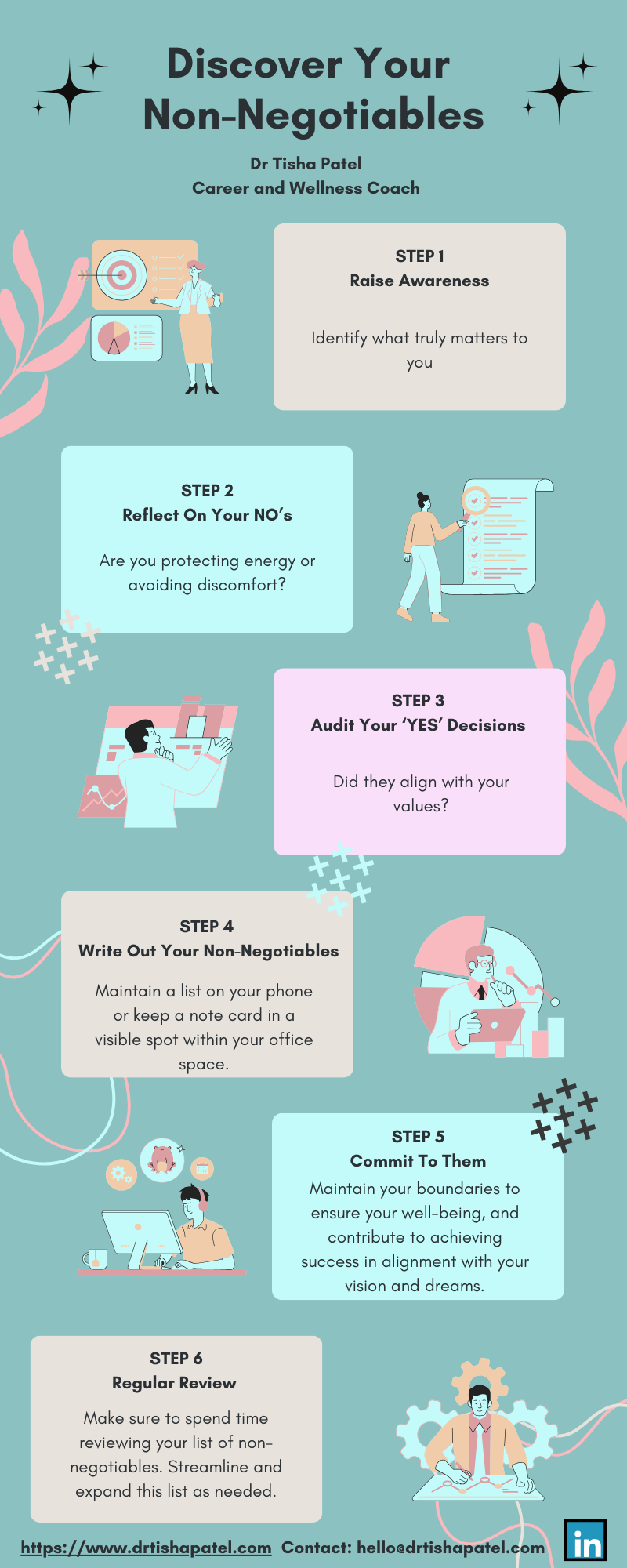 Discover Your Non-Negotiables

Dr Tisha Patel
Career and Wellness Coach

STEP 1
Raise Awareness

Identify what truly matters to you

STEP 2
Reflect On Your NO's

Are you protecting energy or avoiding discomfort?

STEP 3
Audit Your 'YES' Decisions

Did they align with your values?

STEP 4
Write Out Your Non-Negotiables

Maintain a list on your phone or keep a note card in a visible spot within your office space.

STEP 5
Commit To Them
Maintain your boundaries to ensure your well-being, and contribute to achieving success in alignment with your vision and dreams.

STEP 6
Regular Review

Make sure to spend time reviewing your list of non-negotiables. Streamline and expand this list as needed.

https://www.drtishapatel.com Contact: hello@drtishapatel.com

in