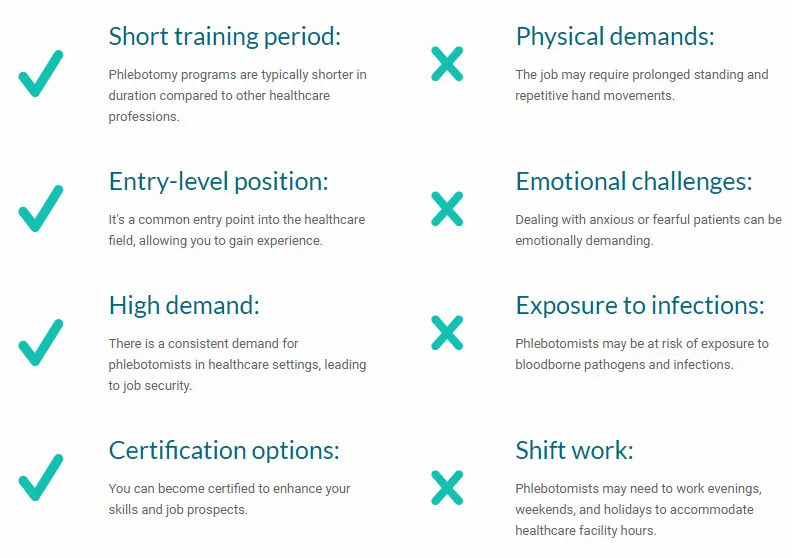 Short training period:

Phlebotomy programs are typically shorter in duration compared to other healthcare professions.

Entry-level position:

It's a common entry point into the healthcare field, allowing you to gain experience.

High demand:

There is a consistent demand for phlebotomists in healthcare settings, leading to job security.

Certification options:

You can become certified to enhance your skills and job prospects.

Physical demands:

The job may require prolonged standing and repetitive hand movements.

Emotional challenges:

Dealing with anxious or fearful patients can be emotionally demanding.

Exposure to infections:

Phlebotomists may be at risk of exposure to bloodborne pathogens and infections.

Shift work:

Phlebotomists may need to work evenings, weekends, and holidays to accommodate healthcare facility hours.