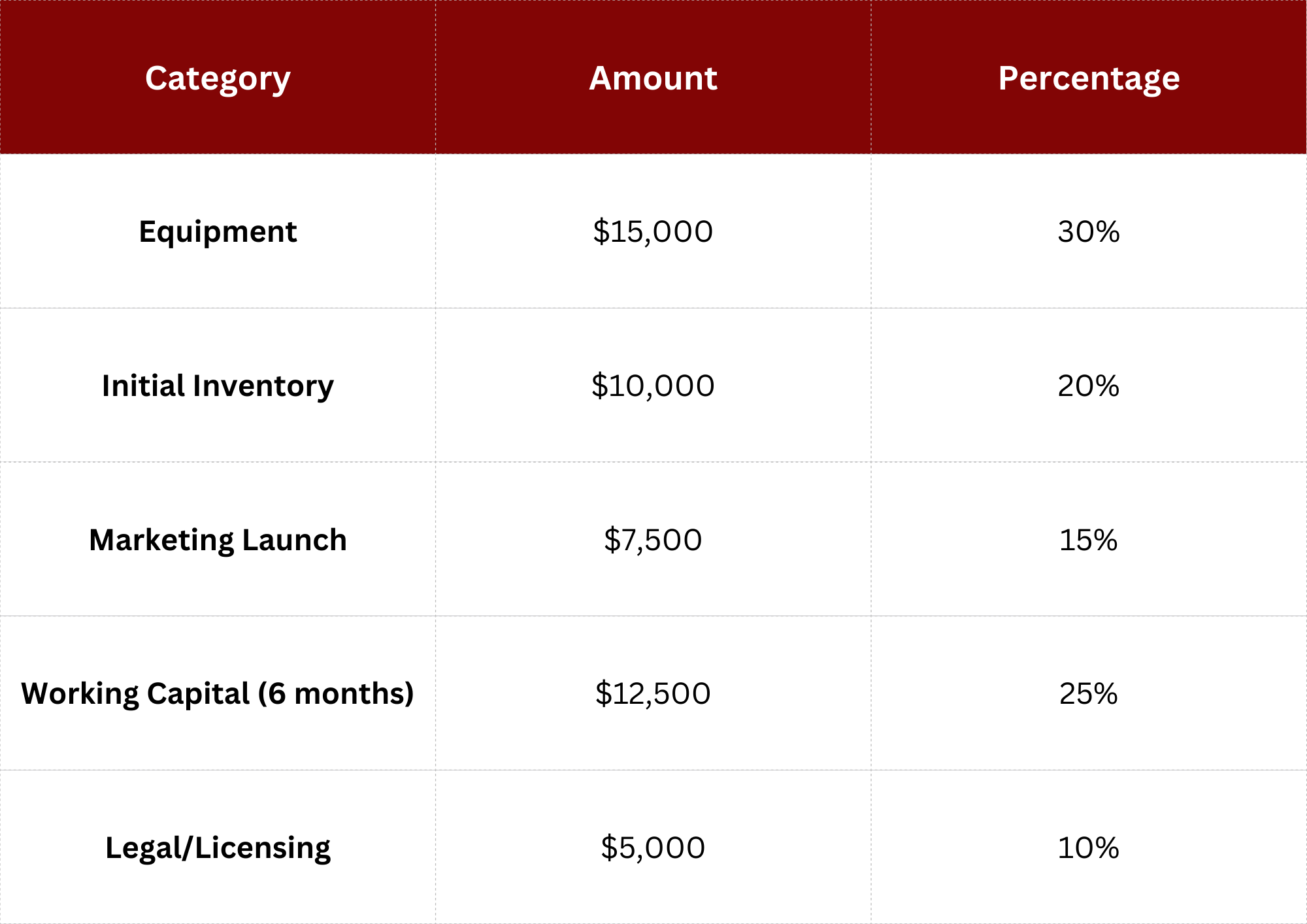 | Category | Amount | Percentage |
|---|---|---|
| Equipment | \$15,000 | 30% |
| Initial Inventory | \$10,000 | 20% |
| Marketing Launch | \$7,500 | 15% |
| Working Capital (6 months) | \$12,500 | 25% |
| Legal/Licensing | \$5,000 | 10% |