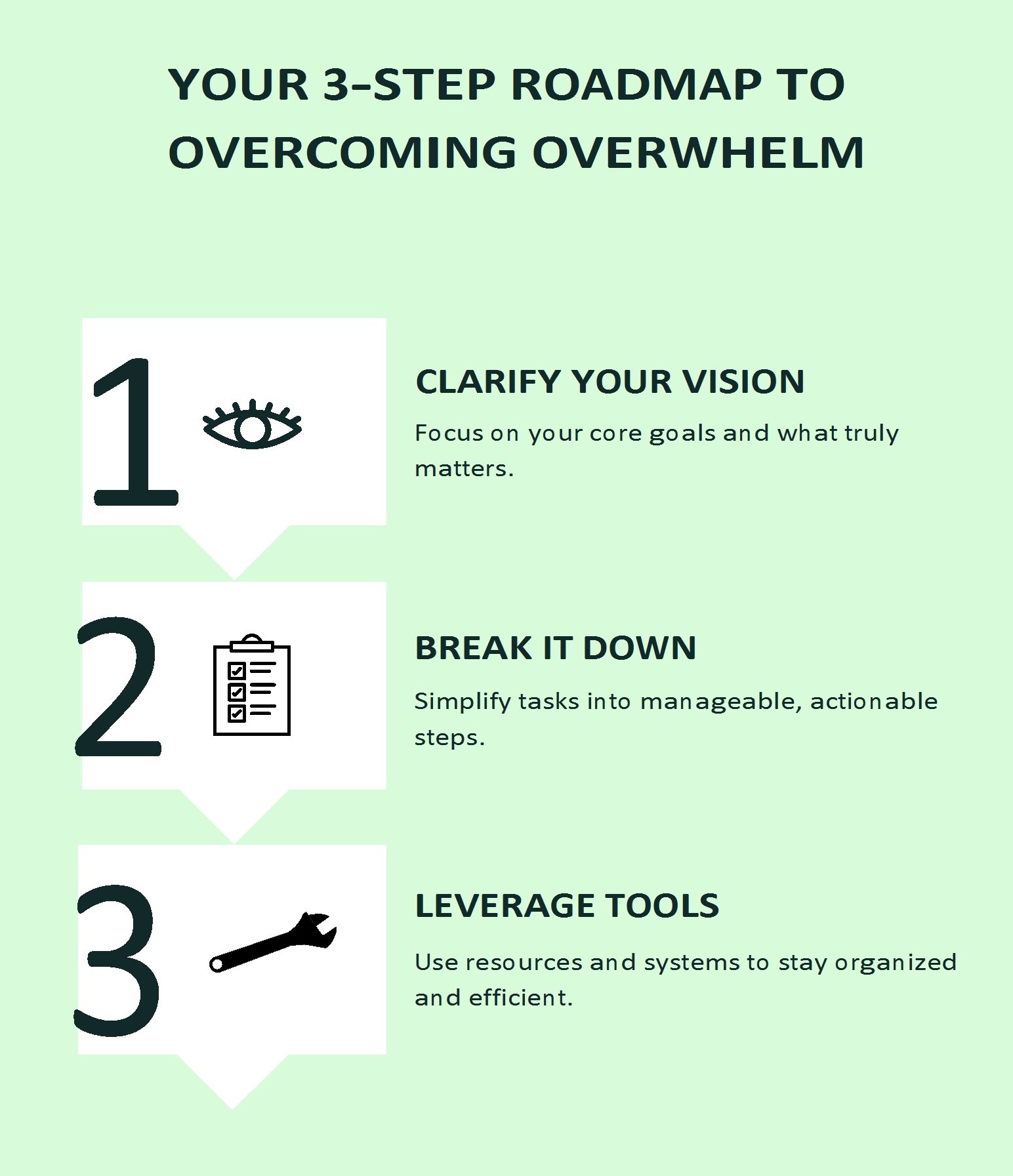 YOUR 3-STEP ROADMAP TO OVERCOMING OVERWHELM

1

CLARIFY YOUR VISION

Focus on your core goals and what truly matters.

2

BREAK IT DOWN

Simplify tasks into manageable, actionable steps.

3

LEVERAGE TOOLS

Use resources and systems to stay organized and efficient.