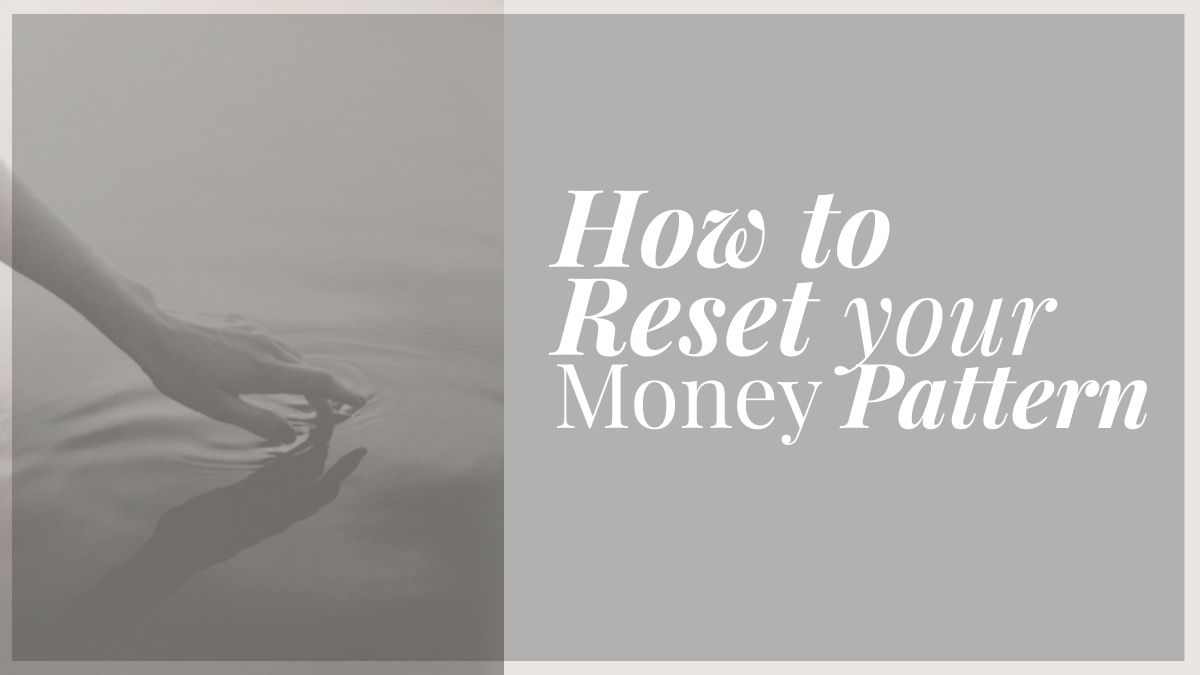 How to Reset your Money Pattern