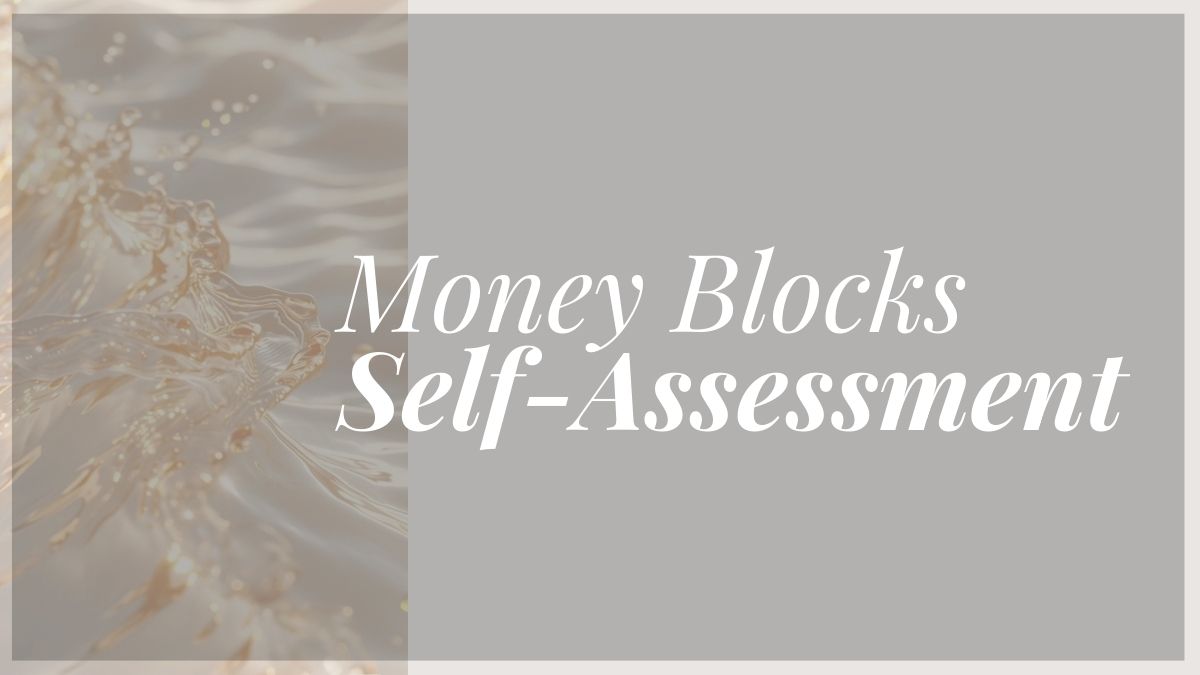 Money Blocks
Self-Assessment