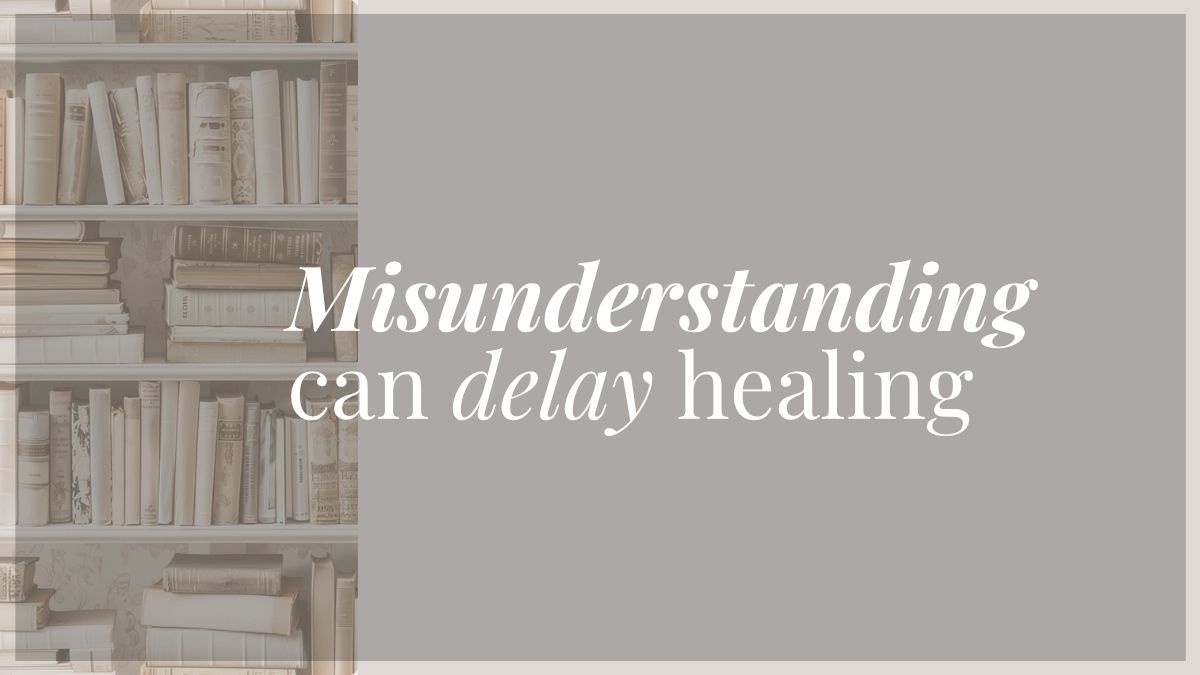 Misunderstanding can delay healing