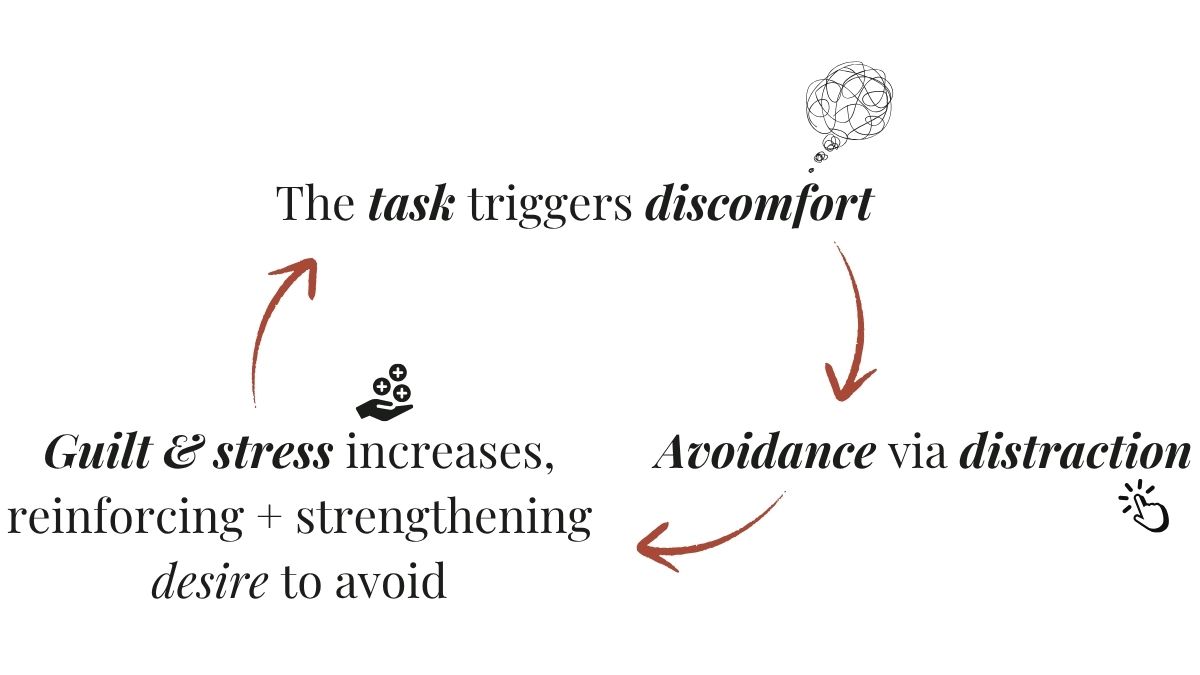 The task triggers discomfort

Avoidance via distraction

Guilt & stress increases, reinforcing + strengthening desire to avoid