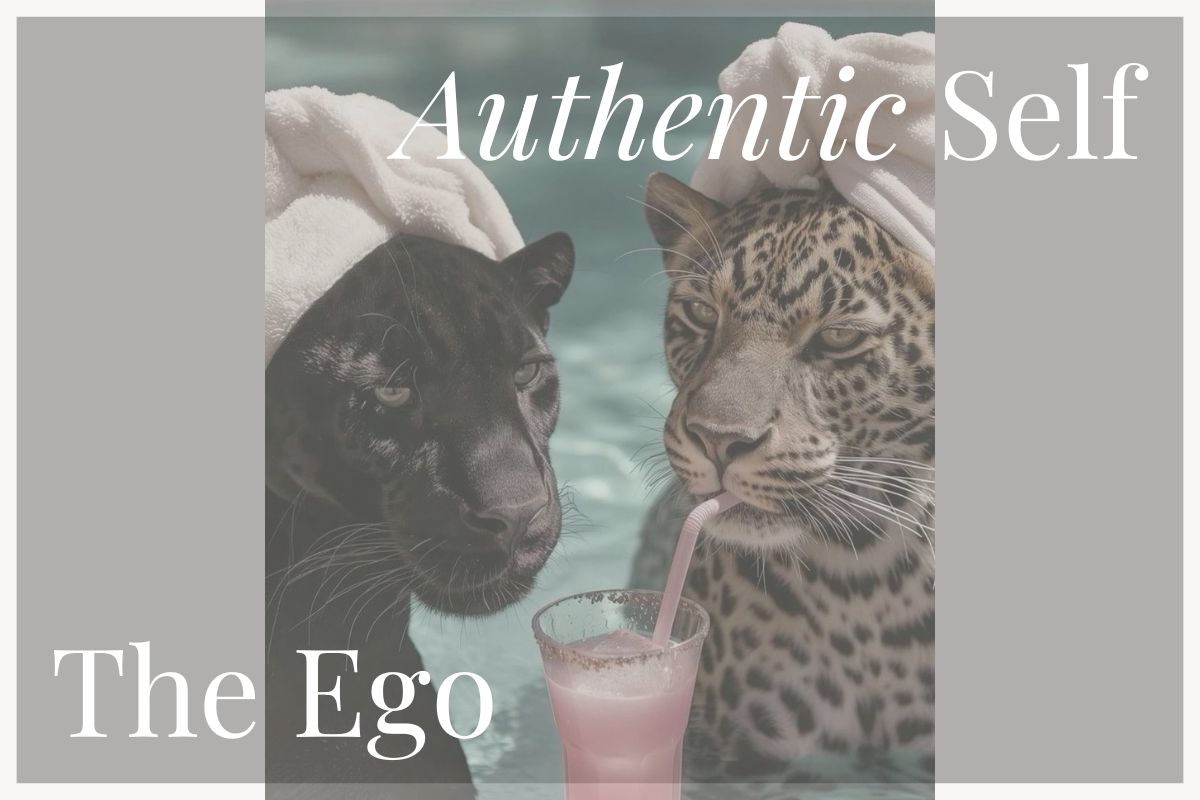 Authentic Self

The Ego