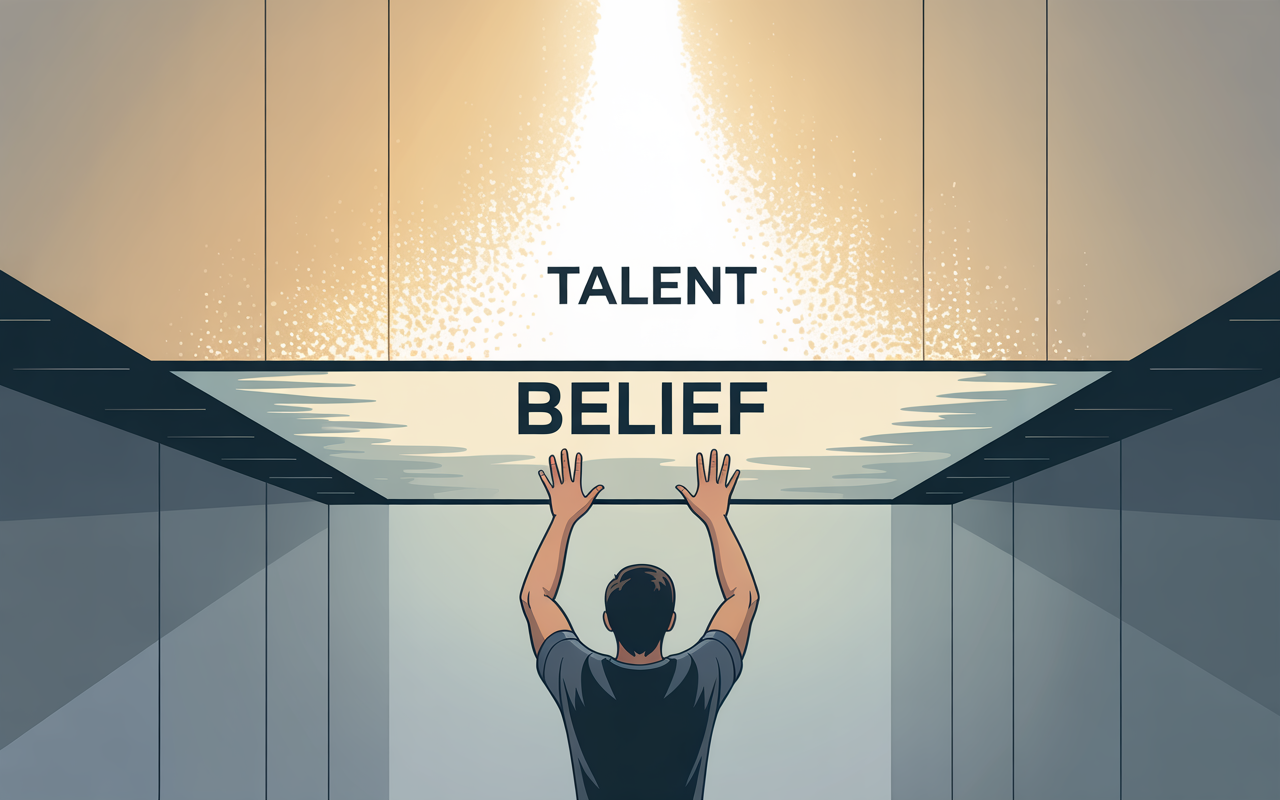 TALENT

BELIEF