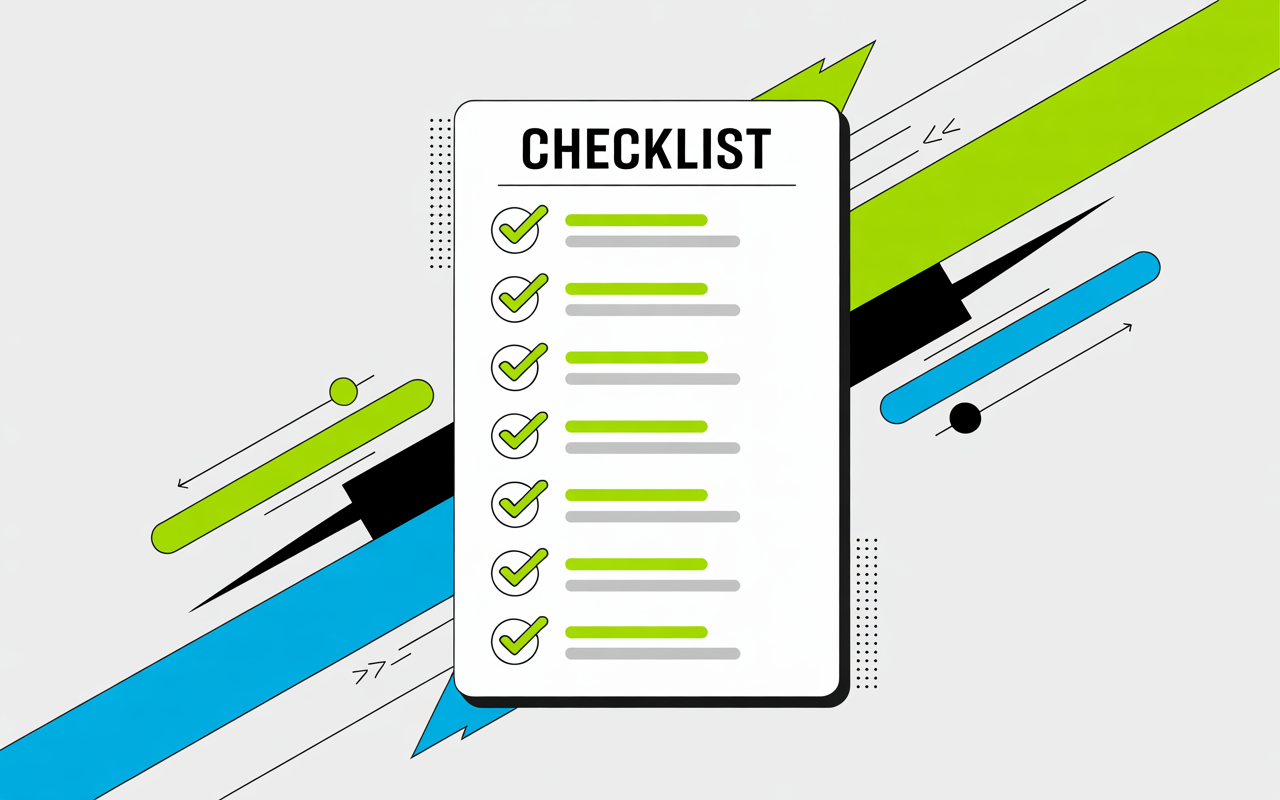 CHECKLIST