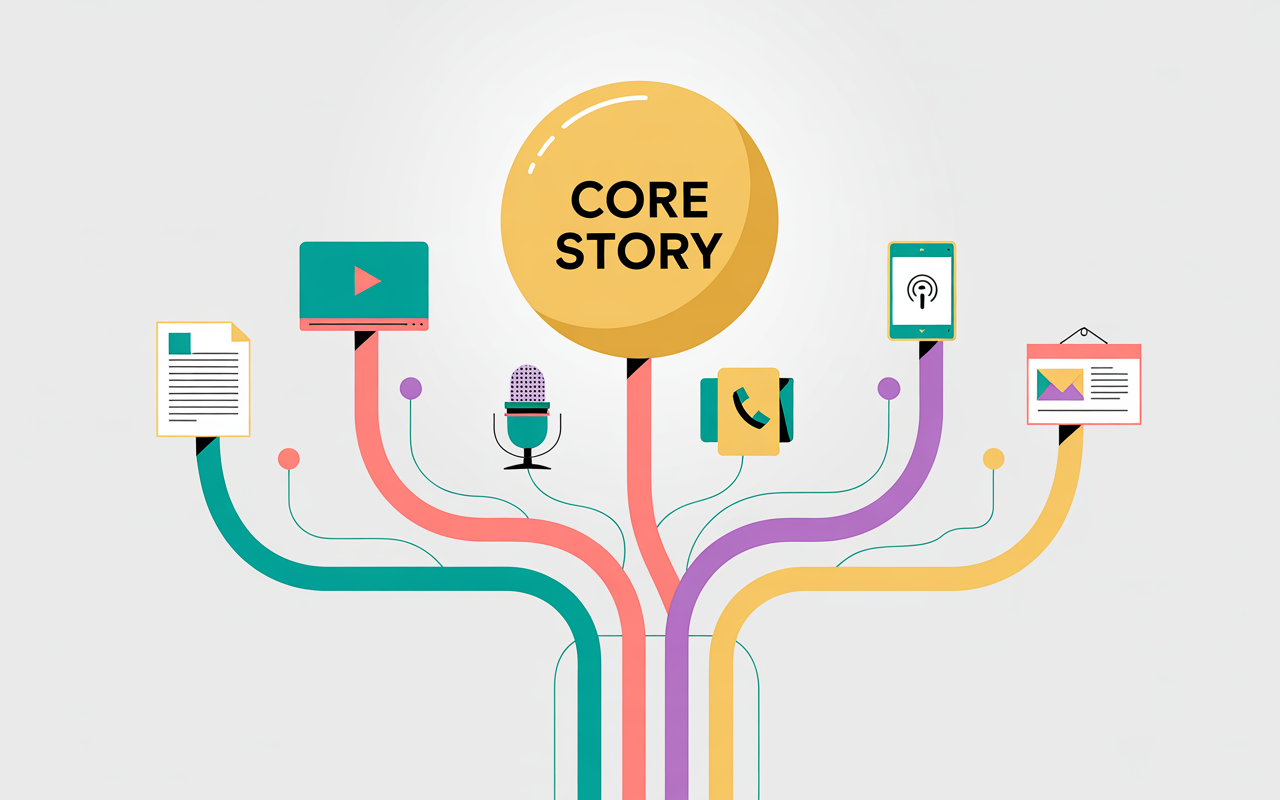 CORE STORY