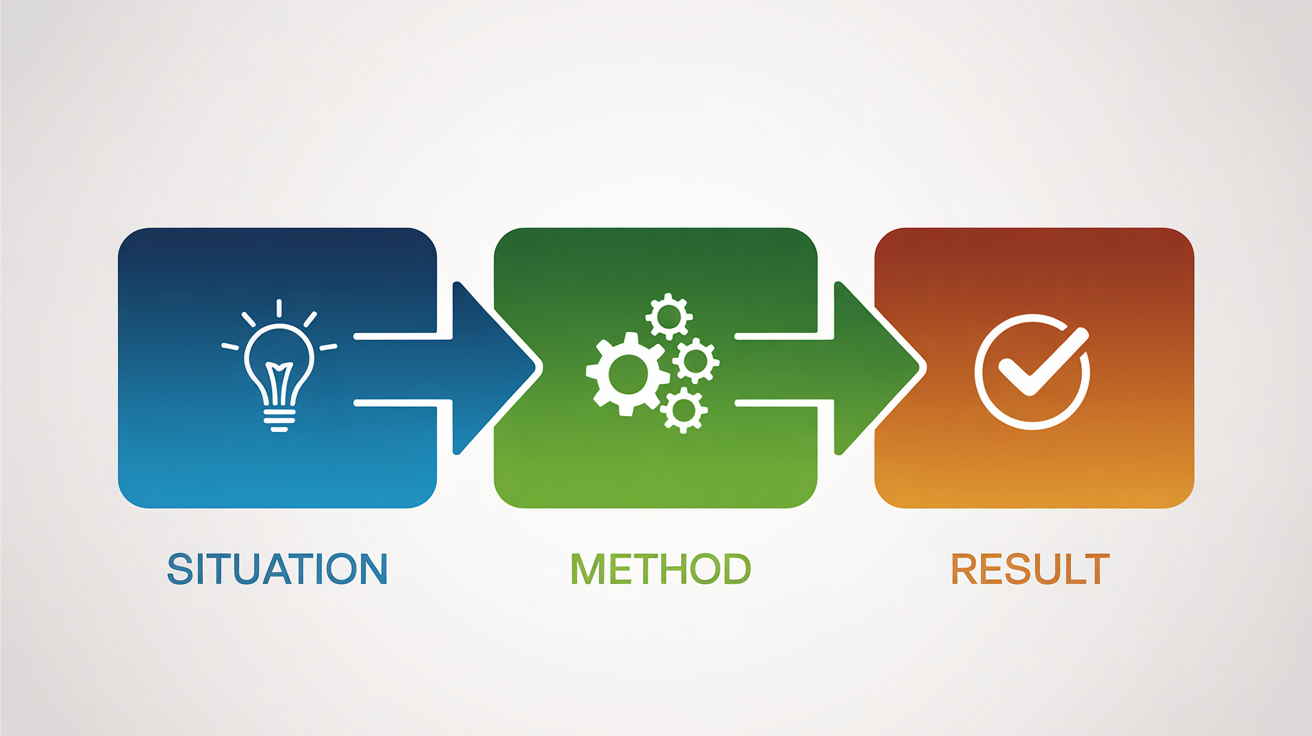 SITUATION

METHOD

RESULT