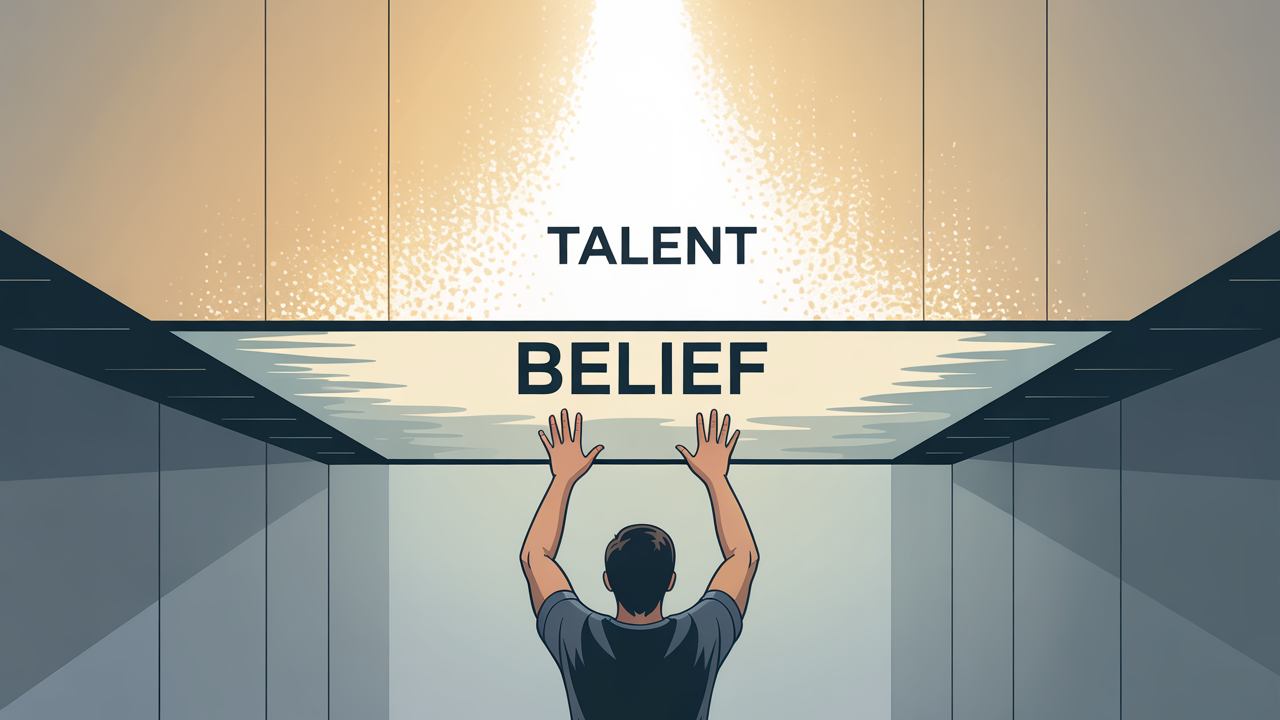 TALENT

BELIEF