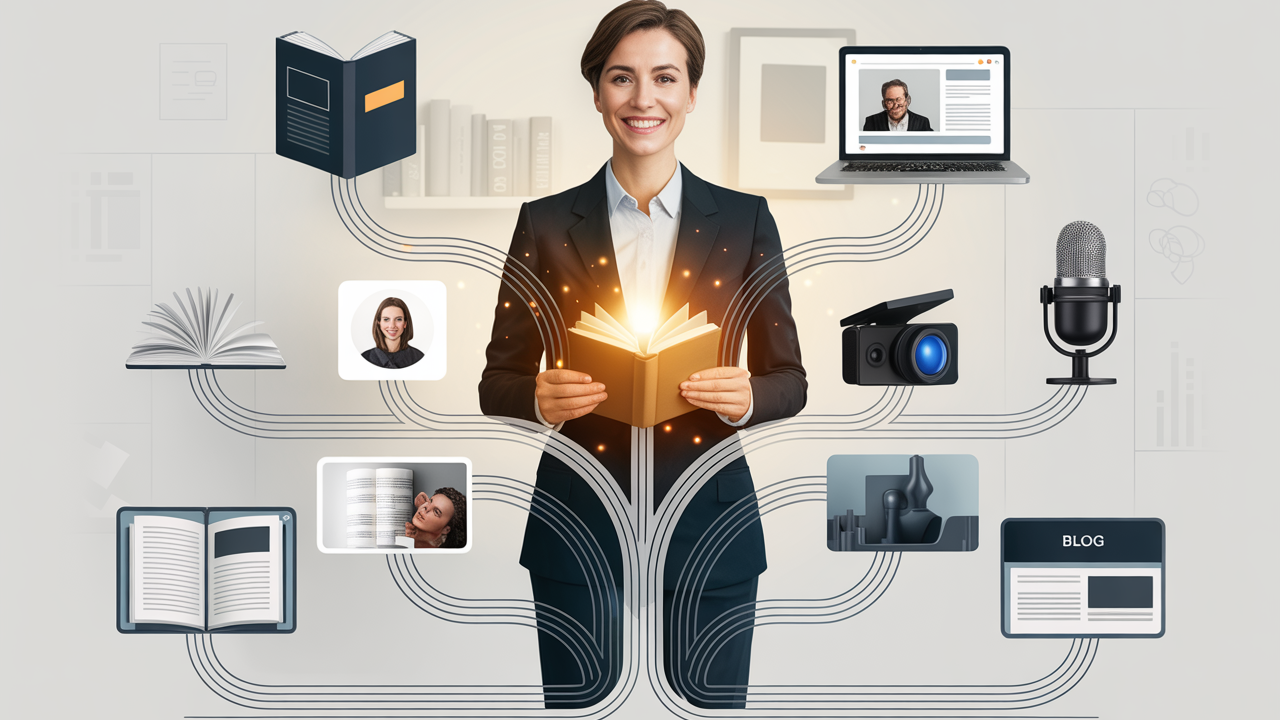 BLOG