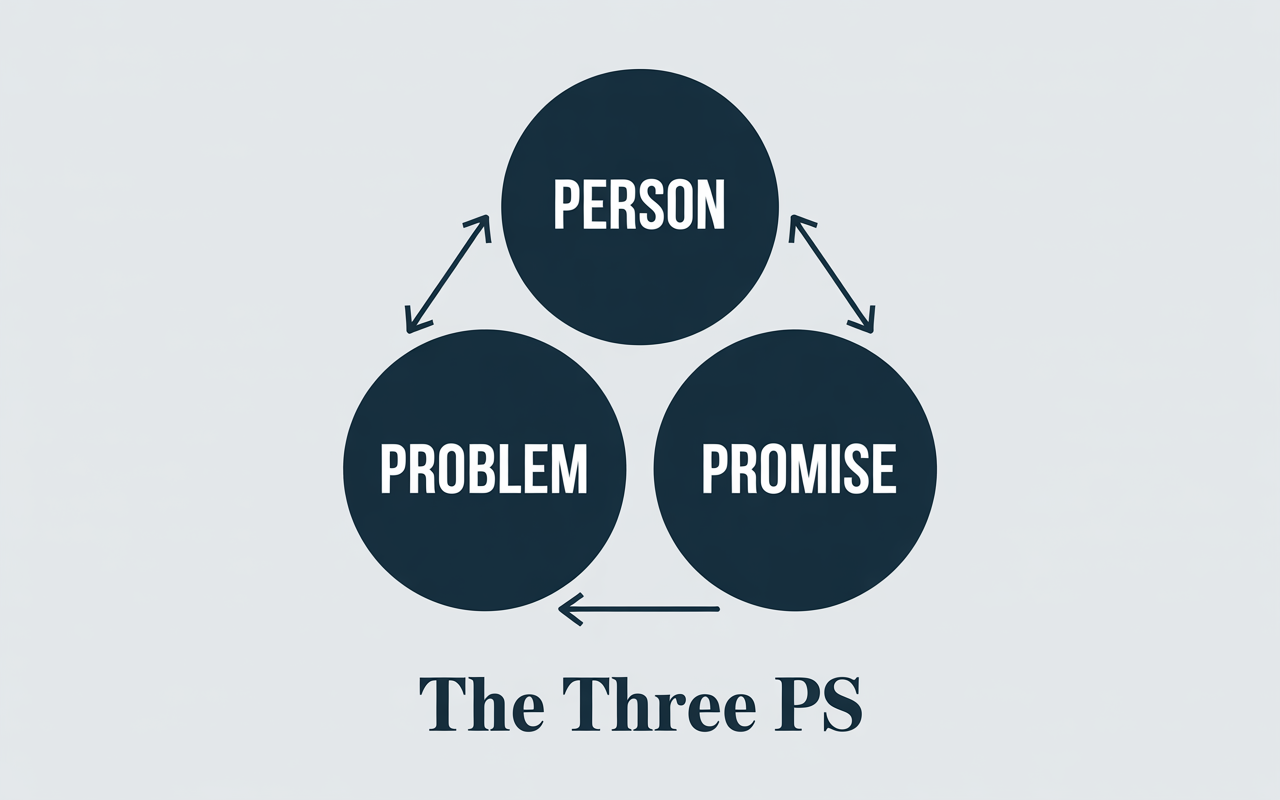 PERSON

PROBLEM

PROMISE

The Three PS