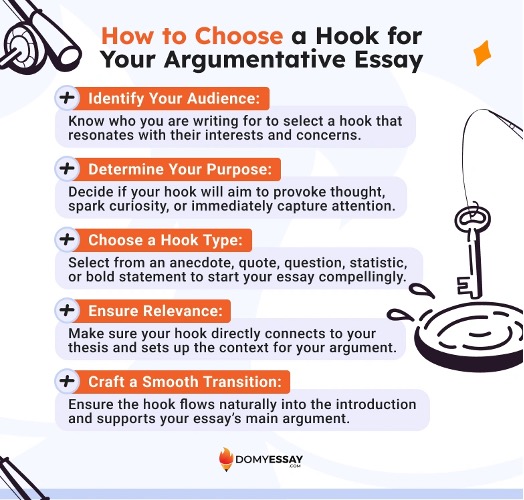 How to Choose a Hook for Your Argumentative Essay

+ Identify Your Audience:
Know who you are writing for to select a hook that resonates with their interests and concerns.

+ Determine Your Purpose:
Decide if your hook will aim to provoke thought, spark curiosity, or immediately capture attention.

+ Choose a Hook Type:
Select from an anecdote, quote, question, statistic, or bold statement to start your essay compellingly.

+ Ensure Relevance:
Make sure your hook directly connects to your thesis and sets up the context for your argument.

+ Craft a Smooth Transition:
Ensure the hook flows naturally into the introduction and supports your essay's main argument.

DOMYESSAY .COM