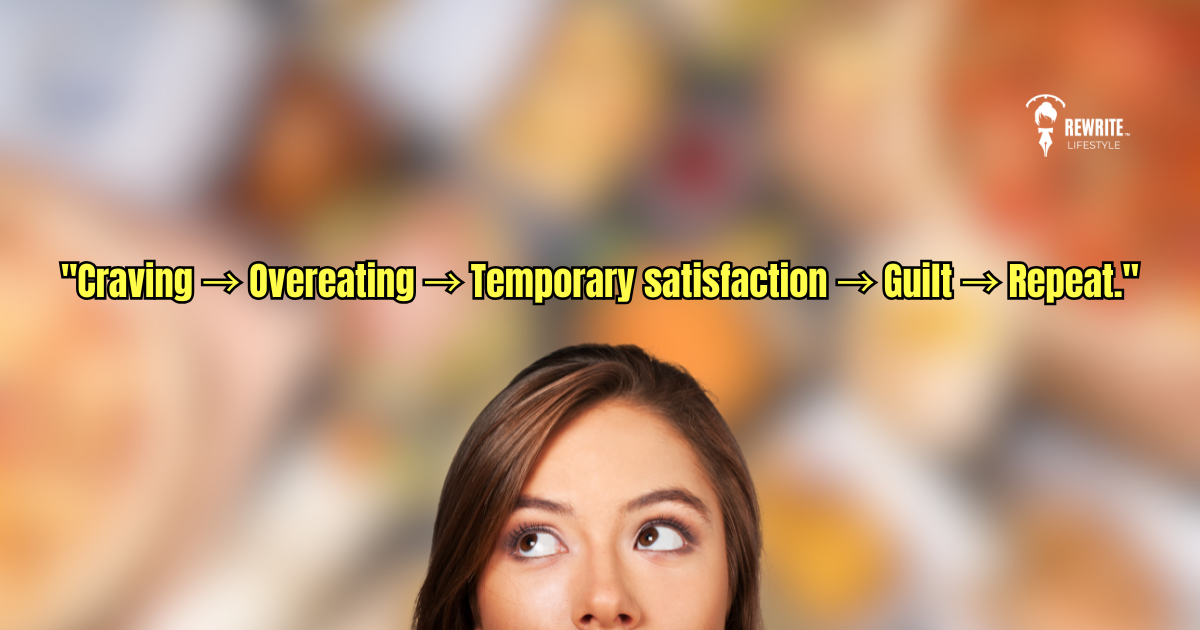 REWRITE™
LIFESTYLE

"Craving → Overeating → Temporary satisfaction → Guilt → Repeat."