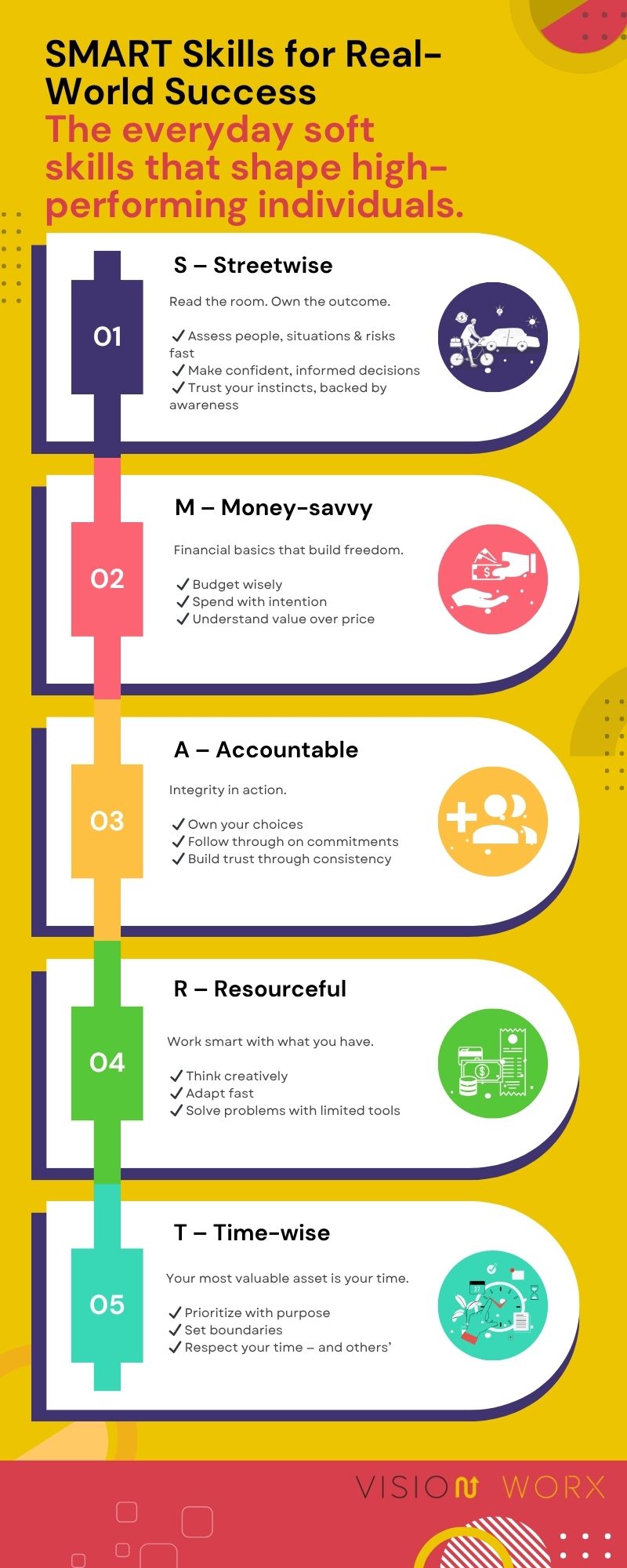 SMART Skills for Real-World Success
The everyday soft skills that shape high-performing individuals.

01
S – Streetwise
Read the room. Own the outcome.
✓ Assess people, situations & risks fast
✓ Make confident, informed decisions
✓ Trust your instincts, backed by awareness

02
M – Money-savvy
Financial basics that build freedom.
✓ Budget wisely
✓ Spend with intention
✓ Understand value over price

03
A – Accountable
Integrity in action.
✓ Own your choices
✓ Follow through on commitments
✓ Build trust through consistency

04
R – Resourceful
Work smart with what you have.
✓ Think creatively
✓ Adapt fast
✓ Solve problems with limited tools

05
T – Time-wise
Your most valuable asset is your time.
✓ Prioritize with purpose
✓ Set boundaries
✓ Respect your time – and others'

VISION WORX