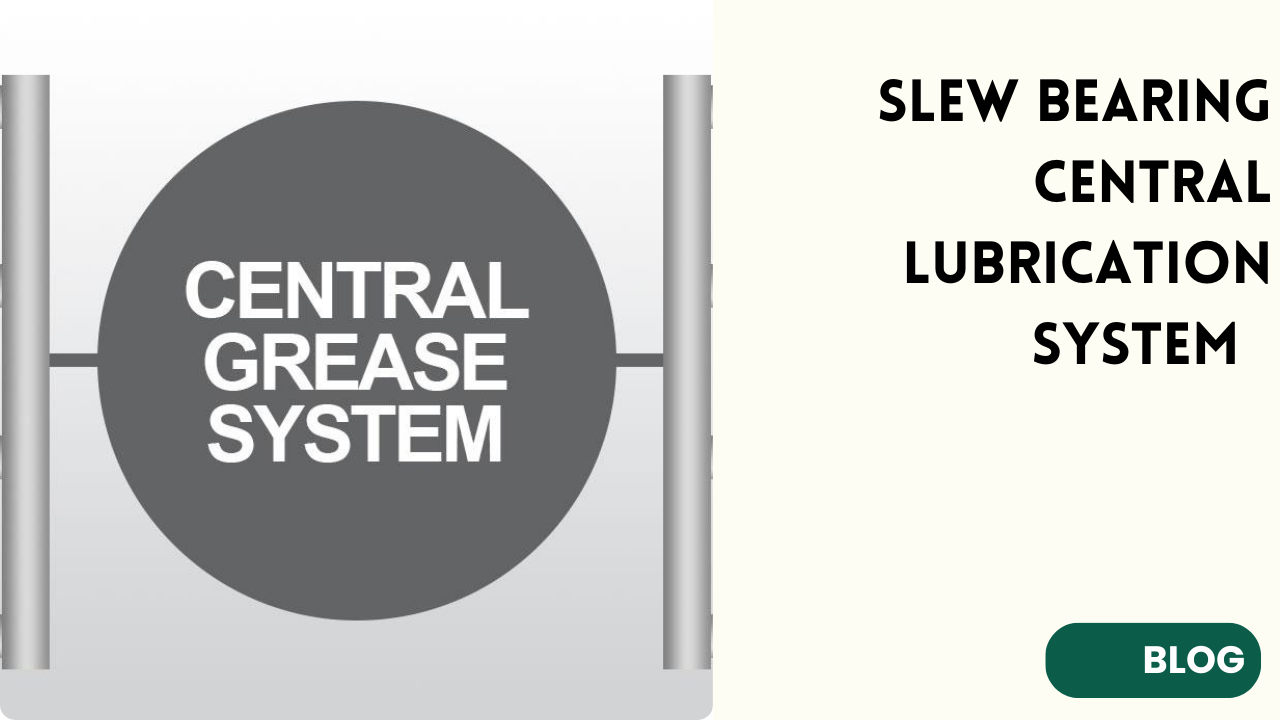 CENTRAL
GREASE
SYSTEM

SLEW BEARING
CENTRAL
LUBRICATION
SYSTEM

BLOG