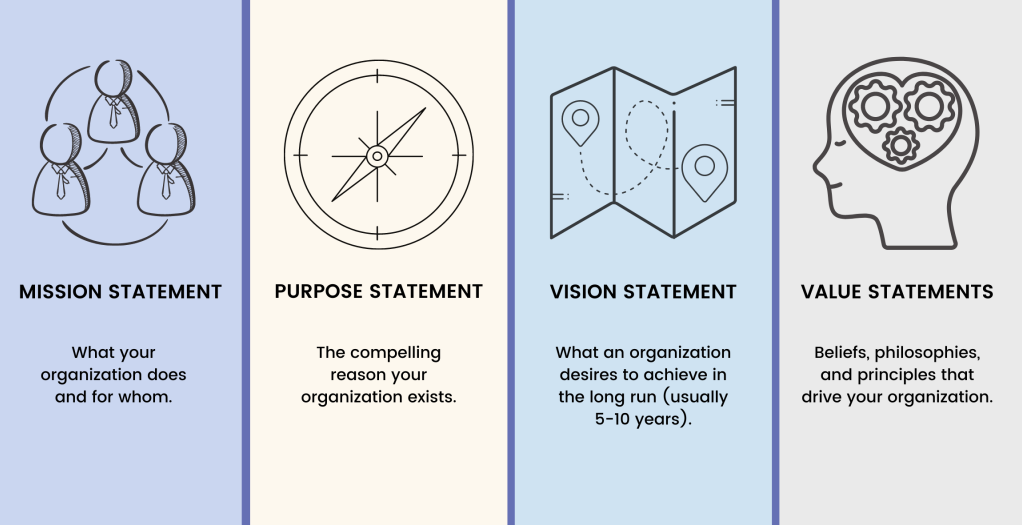 MISSION STATEMENT

What your organization does and for whom.

PURPOSE STATEMENT

The compelling reason your organization exists.

VISION STATEMENT

What an organization desires to achieve in the long run (usually 5-10 years).

VALUE STATEMENTS

Beliefs, philosophies, and principles that drive your organization.