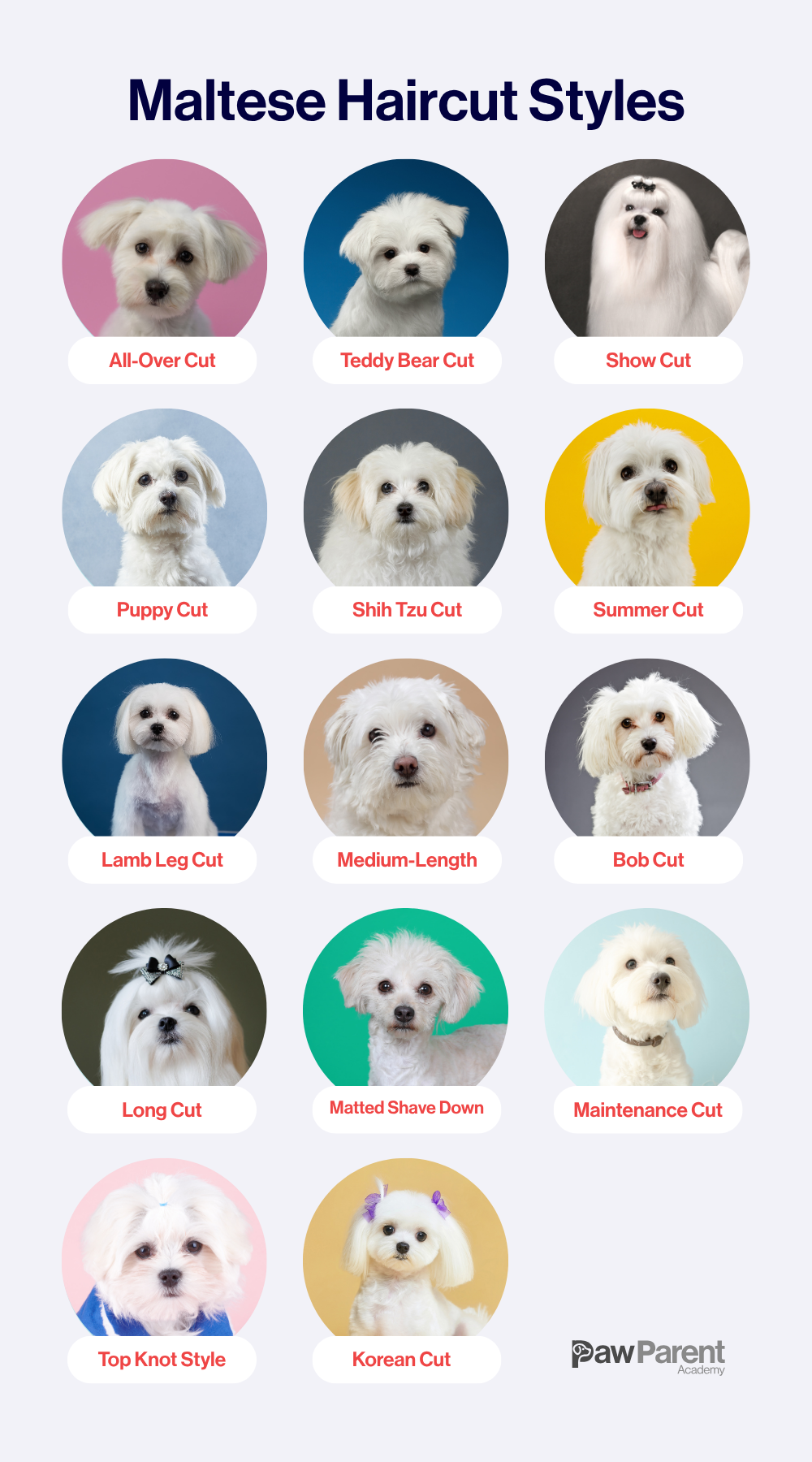 Maltese Haircut Styles

All-Over Cut

Teddy Bear Cut

Show Cut

Puppy Cut

Shih Tzu Cut

Summer Cut

Lamb Leg Cut

Medium-Length

Bob Cut

Long Cut

Matted Shave Down

Maintenance Cut

Top Knot Style

Korean Cut

PawParent Academy