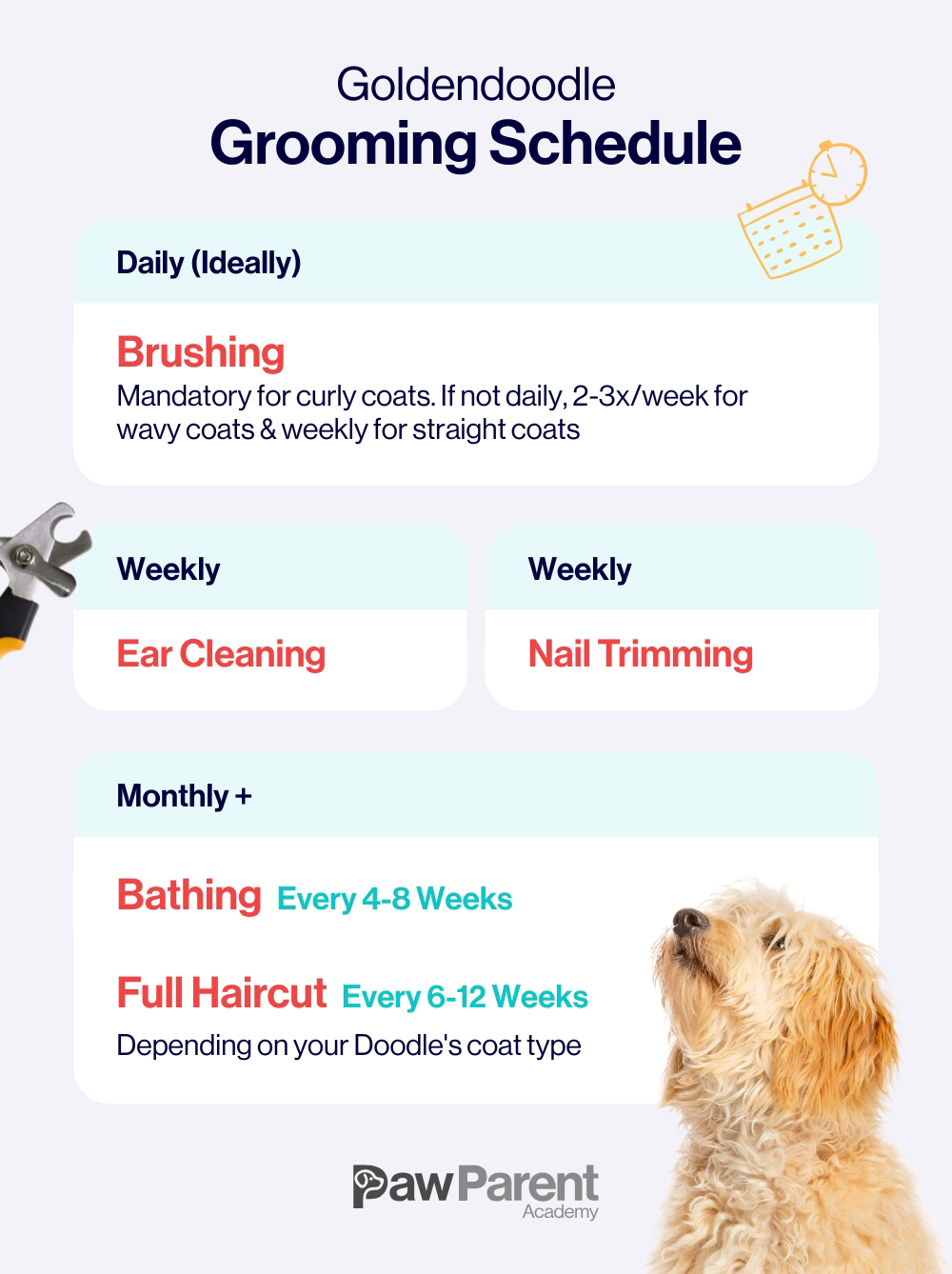 Goldendoodle
Grooming Schedule

Daily (Ideally)

Brushing
Mandatory for curly coats. If not daily, 2-3x/week for wavy coats & weekly for straight coats

Weekly

Ear Cleaning

Weekly

Nail Trimming

Monthly +

Bathing Every 4-8 Weeks

Full Haircut Every 6-12 Weeks
Depending on your Doodle's coat type

PawParent Academy