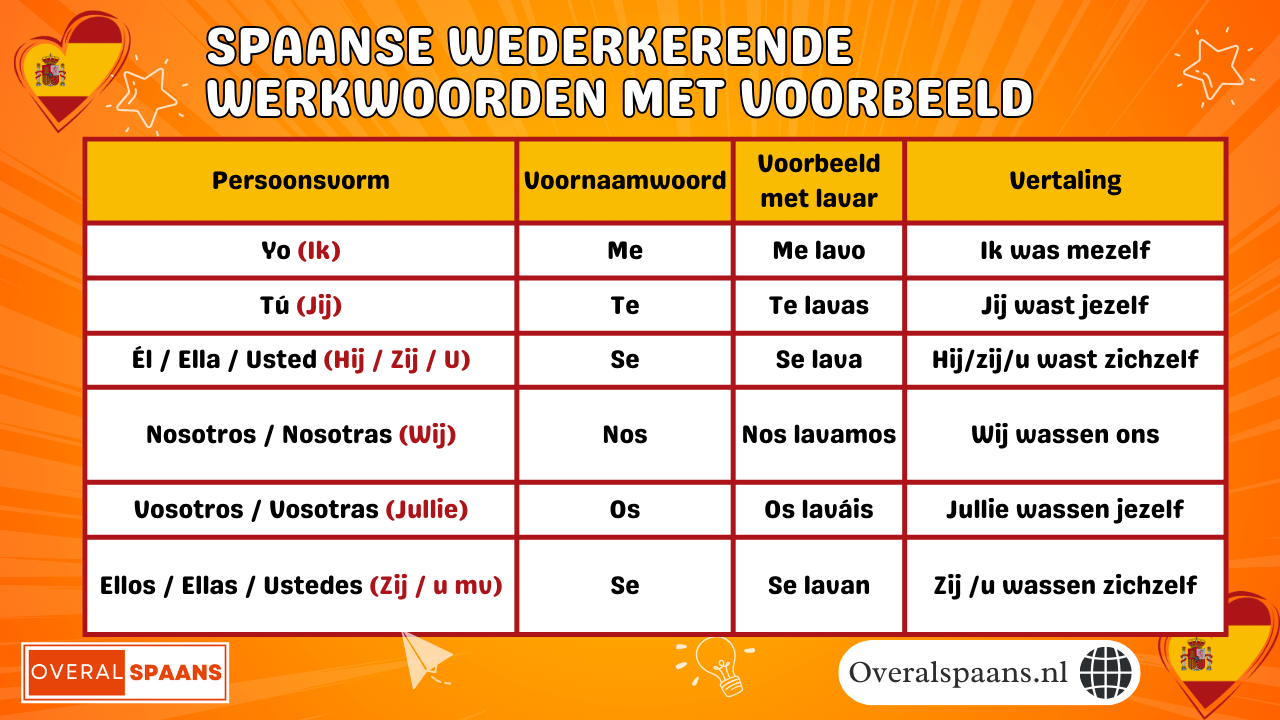 SPAANSE WEDERKERENDE WERKWOORDEN MET VOORBEELD

| Persoonsvorm | Voornaamwoord | Voorbeeld met lavar | Vertaling |
|---|---|---|---|
| Yo (Ik) | Me | Me lavo | Ik was mezelf |
| Tú (Jij) | Te | Te lavas | Jij wast jezelf |
| Él / Ella / Usted (Hij / Zij / U) | Se | Se lava | Hij/zij/u wast zichzelf |
| Nosotros / Nosotras (Wij) | Nos | Nos lavamos | Wij wassen ons |
| Vosotros / Vosotras (Jullie) | Os | Os laváis | Jullie wassen jezelf |
| Ellos / Ellas / Ustedes (Zij / u mv) | Se | Se lavan | Zij /u wassen zichzelf |

OVERAL SPAANS

Overalspaans.nl