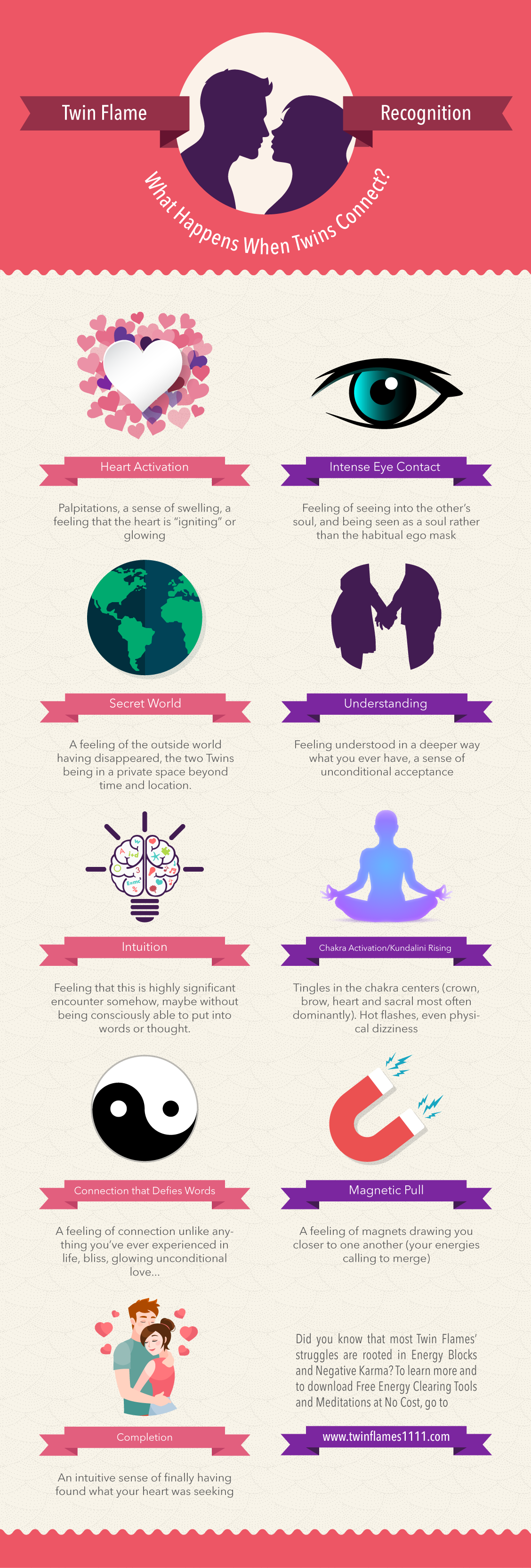 Twin Flame Recognition

What Happens When Twins Connect?

Heart Activation

Palpitations, a sense of swelling, a feeling that the heart is "igniting" or glowing

Intense Eye Contact

Feeling of seeing into the other's soul, and being seen as a soul rather than the habitual ego mask

Secret World

A feeling of the outside world having disappeared, the two Twins being in a private space beyond time and location.

Understanding

Feeling understood in a deeper way what you ever have, a sense of unconditional acceptance

Intuition

Feeling that this is highly significant encounter somehow, maybe without being consciously able to put into words or thought.

Chakra Activation/Kundalini Rising

Tingles in the chakra centers (crown, brow, heart and sacral most often dominantly). Hot flashes, even physical dizziness

Connection that Defies Words

A feeling of connection unlike anything you've ever experienced in life, bliss, glowing unconditional love...

Magnetic Pull

A feeling of magnets drawing you closer to one another (your energies calling to merge)

Completion

An intuitive sense of finally having found what your heart was seeking

Did you know that most Twin Flames' struggles are rooted in Energy Blocks and Negative Karma? To learn more and to download Free Energy Clearing Tools and Meditations at No Cost, go to

www.twinflames1111.com