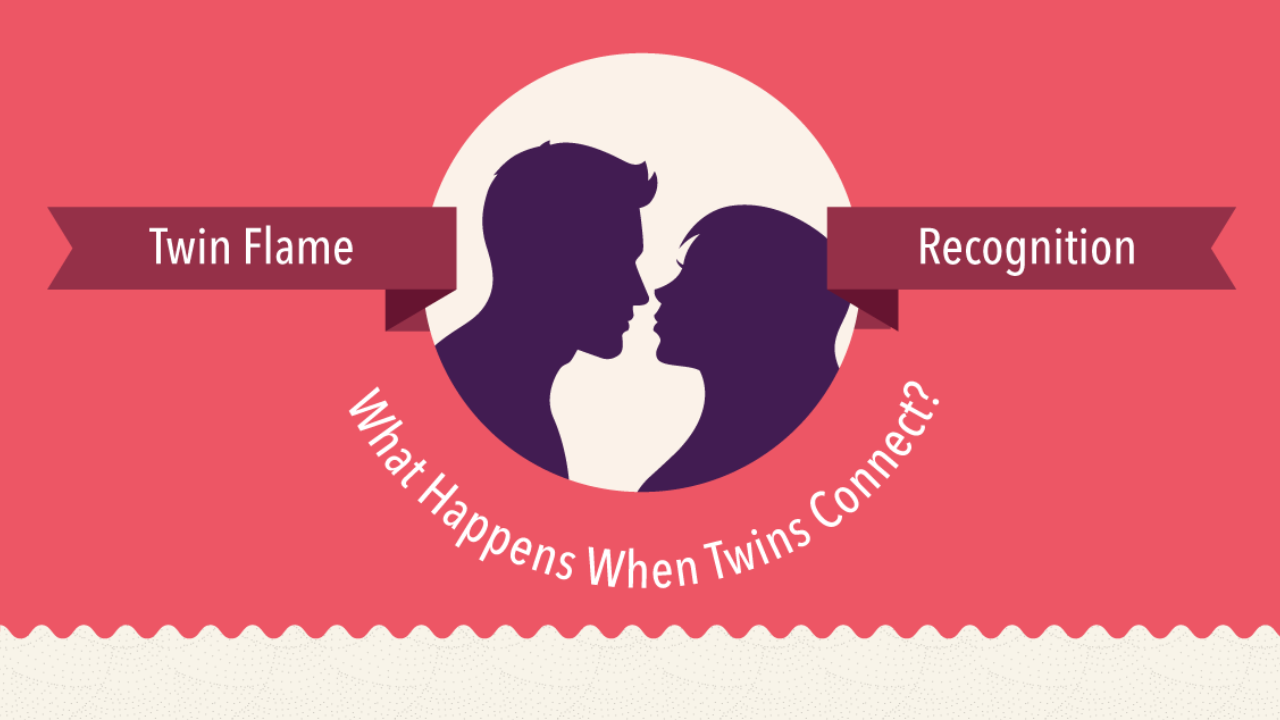 Twin Flame Recognition

What Happens When Twins Connect?