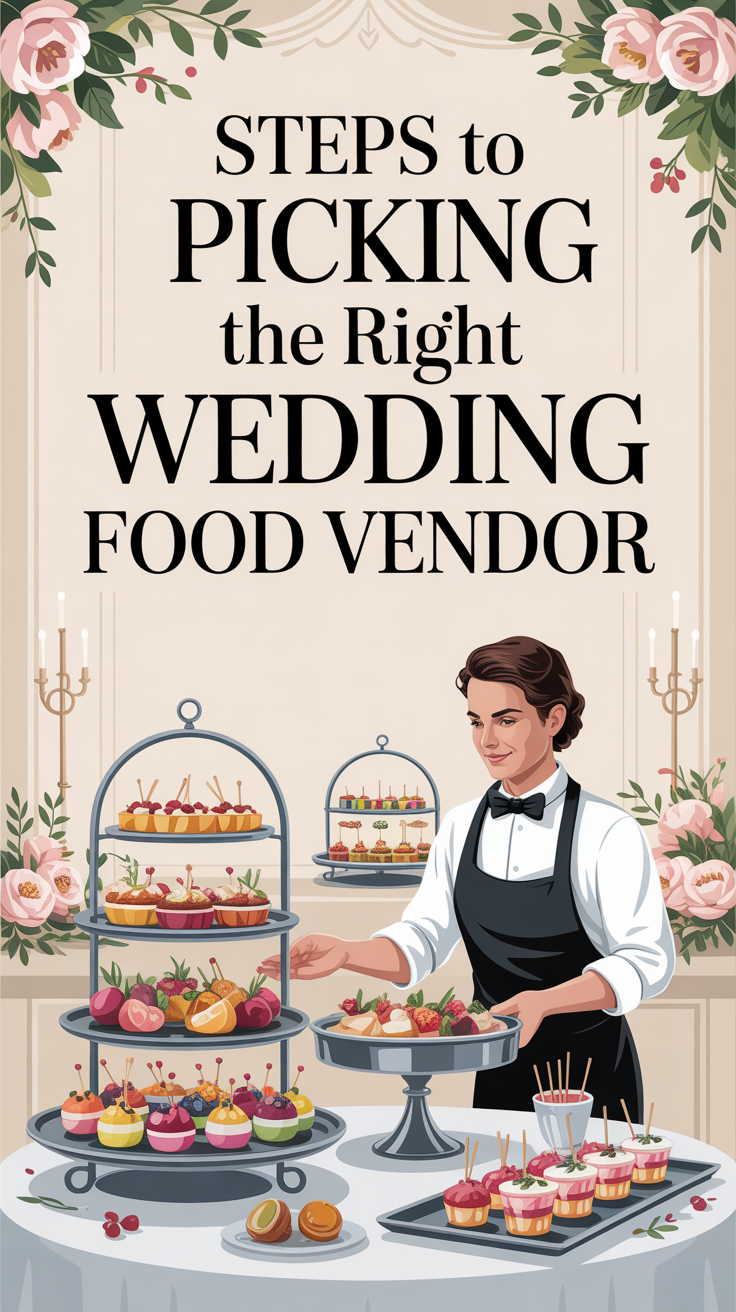 STEPS to PICKING the Right WEDDING FOOD VENDOR