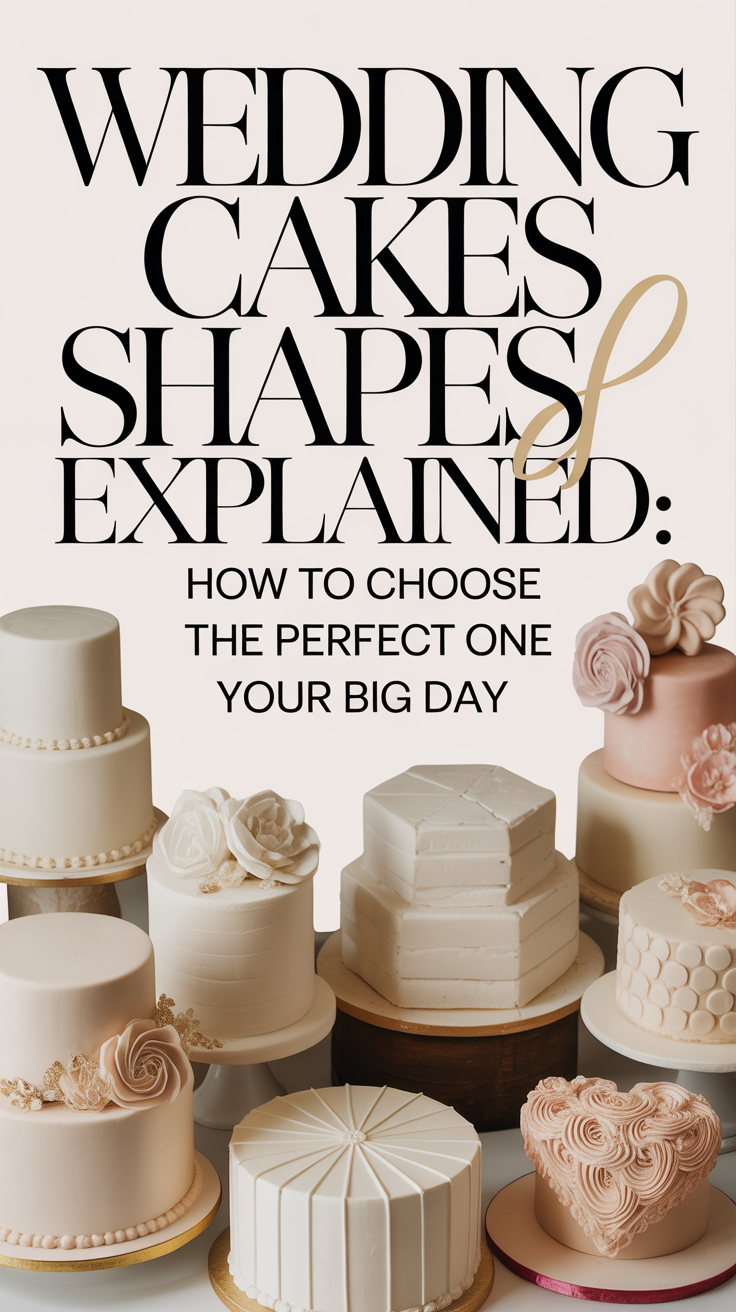 WEDDING CAKES SHAPES EXPLAINED:

HOW TO CHOOSE THE PERFECT ONE YOUR BIG DAY