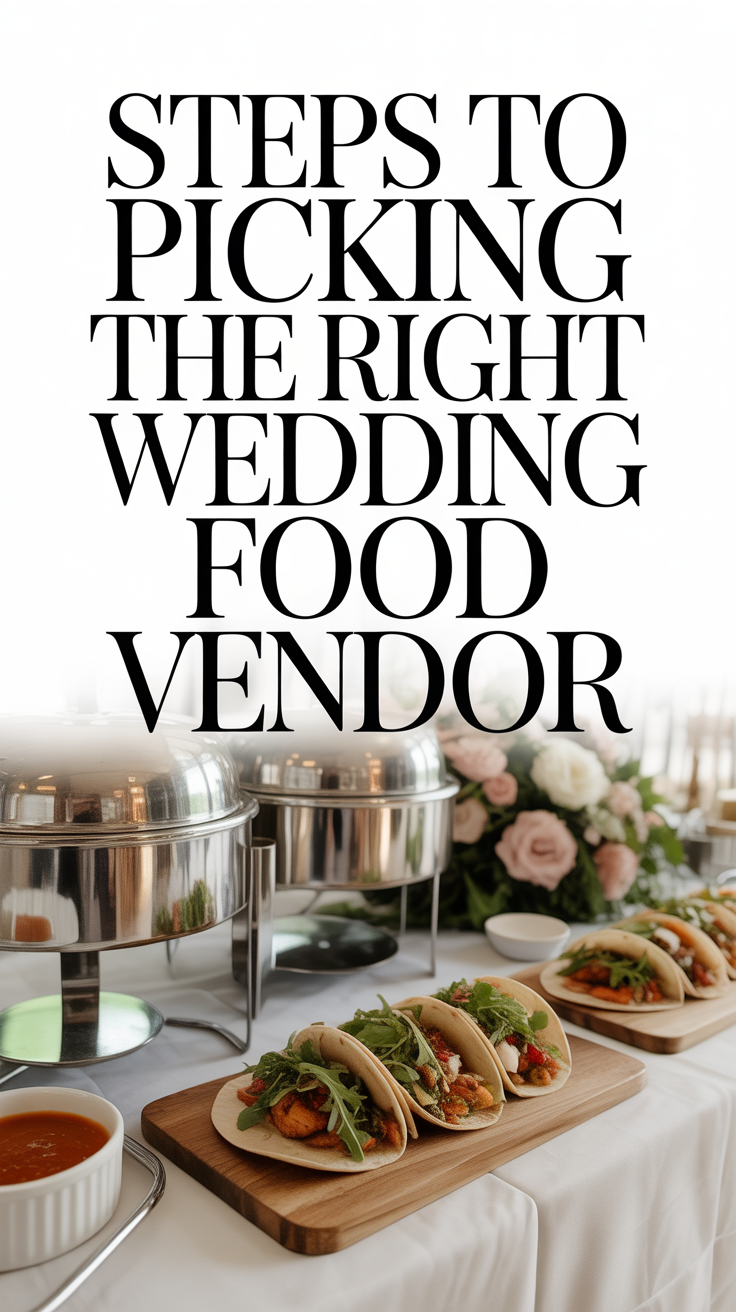 STEPS TO PICKING THE RIGHT WEDDING FOOD VENDOR