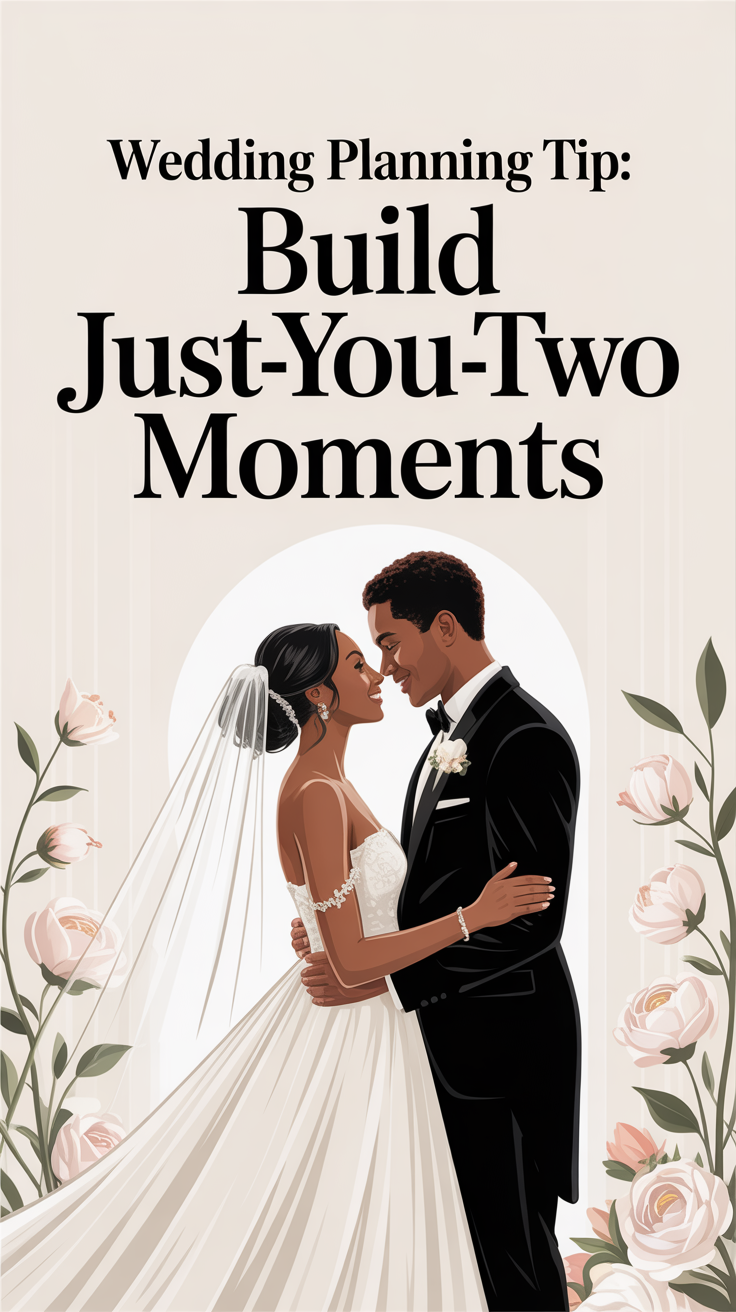 Wedding Planning Tip:
Build
Just-You-Two
Moments