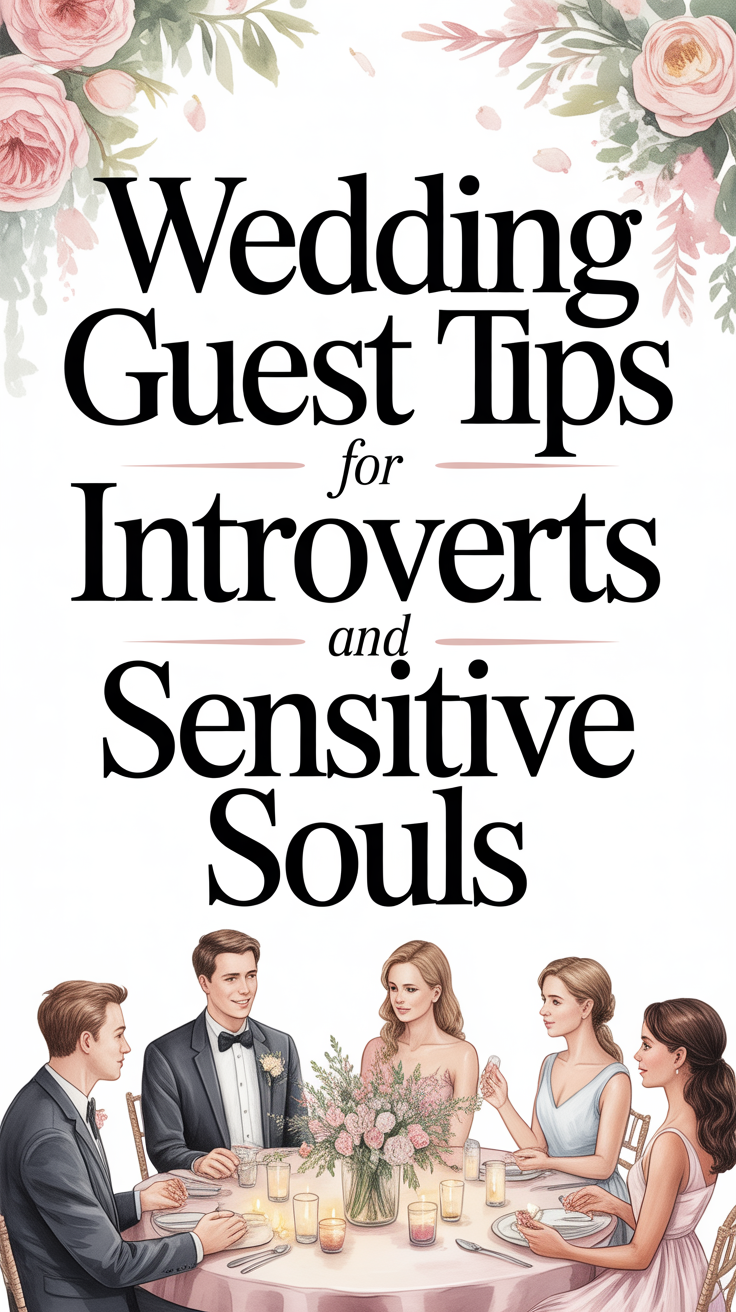 Wedding Guest Tips for Introverts and Sensitive Souls