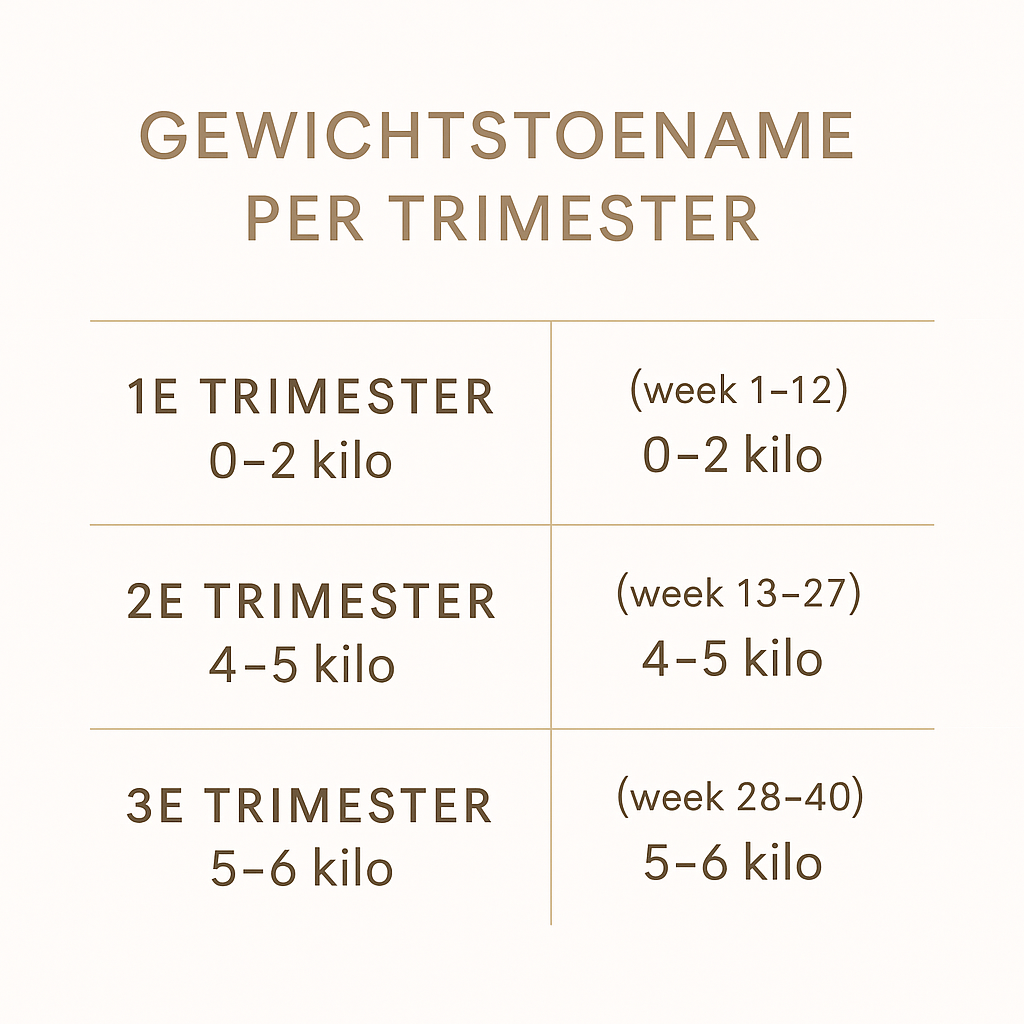 GEWICHTSTOENAME PER TRIMESTER

| | |
|---|---|
| 1E TRIMESTER 0–2 kilo | (week 1–12) 0–2 kilo |
| 2E TRIMESTER 4–5 kilo | (week 13–27) 4–5 kilo |
| 3E TRIMESTER 5–6 kilo | (week 28–40) 5–6 kilo |